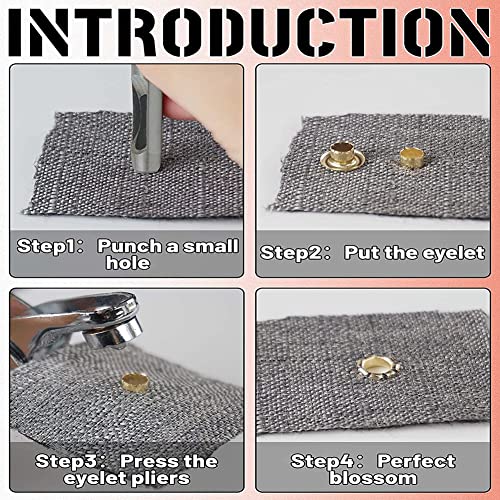 INTRODUCTION

Step1： Punch a small hole

Step2： Put the eyelet

Step3： Press the eyelet pliers

Step4： Perfect blossom