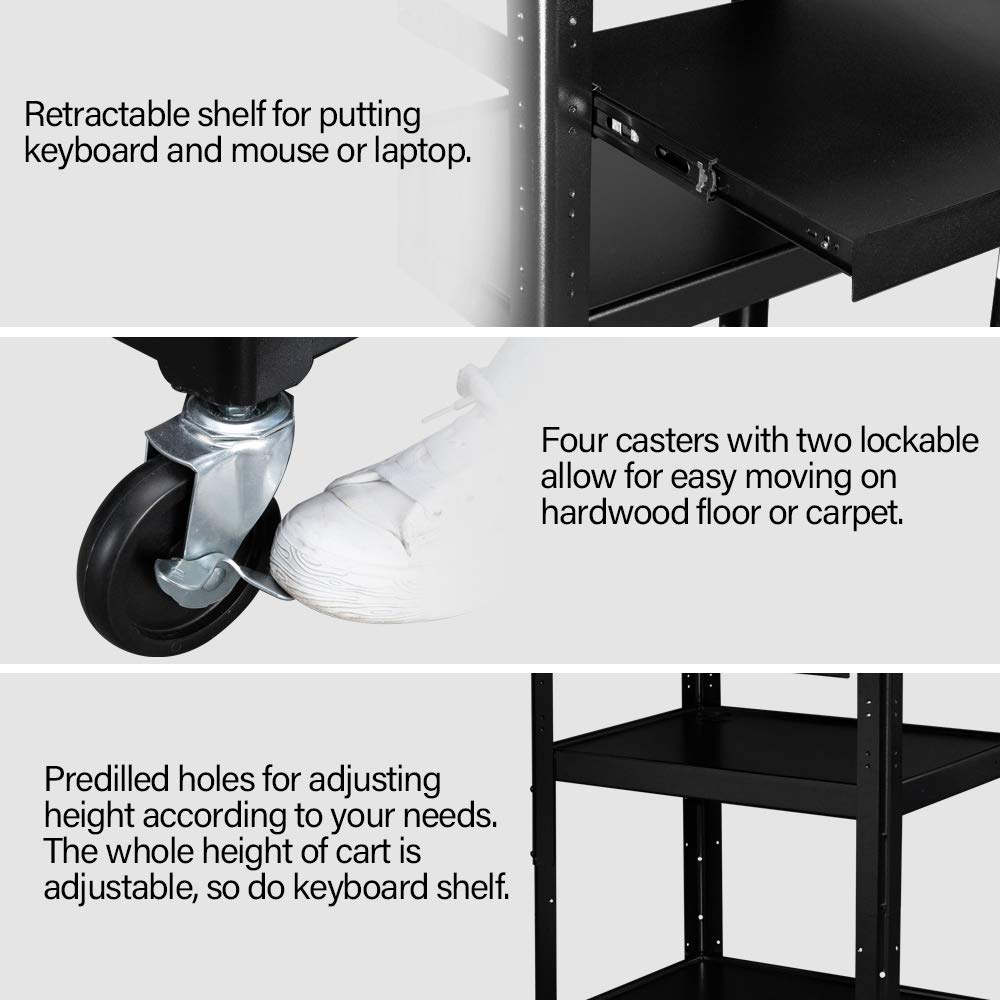 Retractable shelf for putting keyboard and mouse or laptop.

Four casters with two lockable allow for easy moving on hardwood floor or carpet.

Predilled holes for adjusting height according to your needs. The whole height of cart is adjustable, so do keyboard shelf.