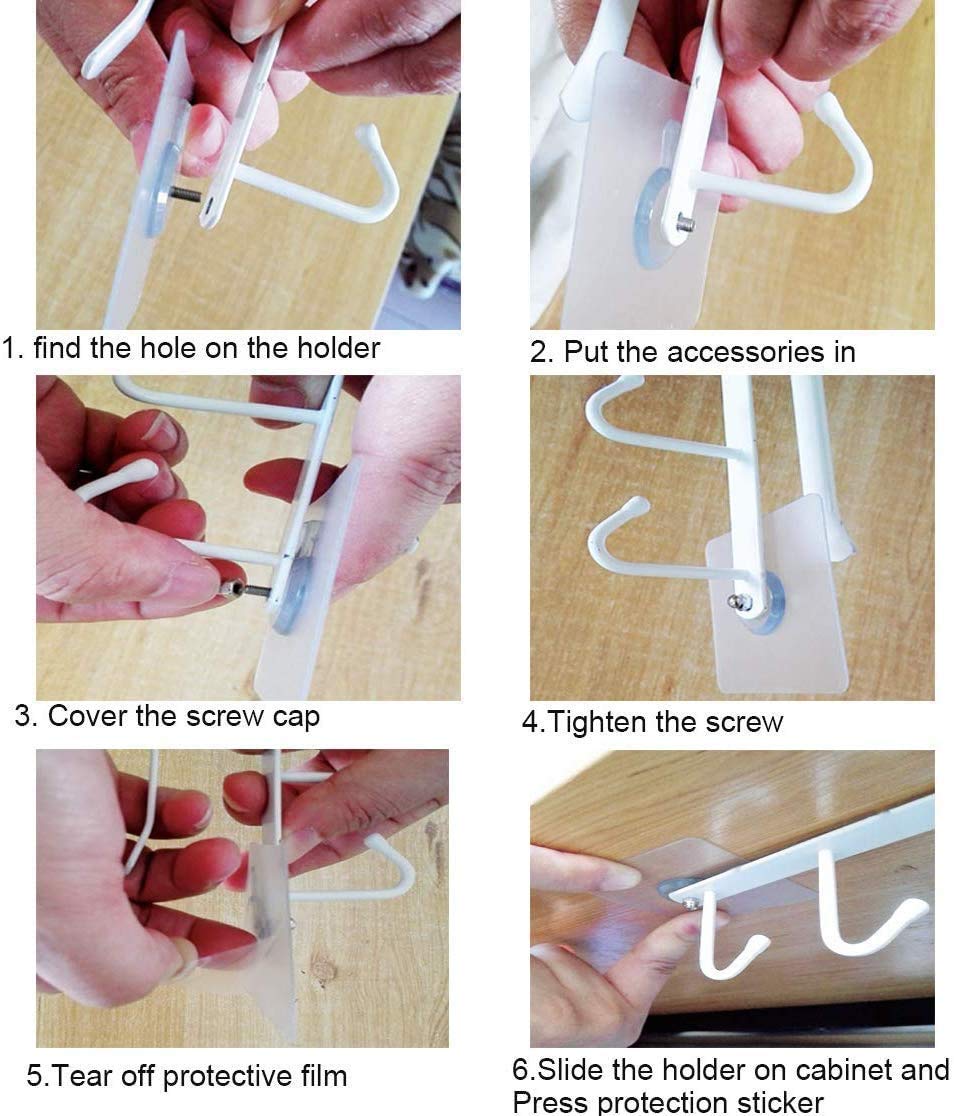 1. find the hole on the holder

2. Put the accessories in

3. Cover the screw cap

4.Tighten the screw

5.Tear off protective film

6.Slide the holder on cabinet and Press protection sticker