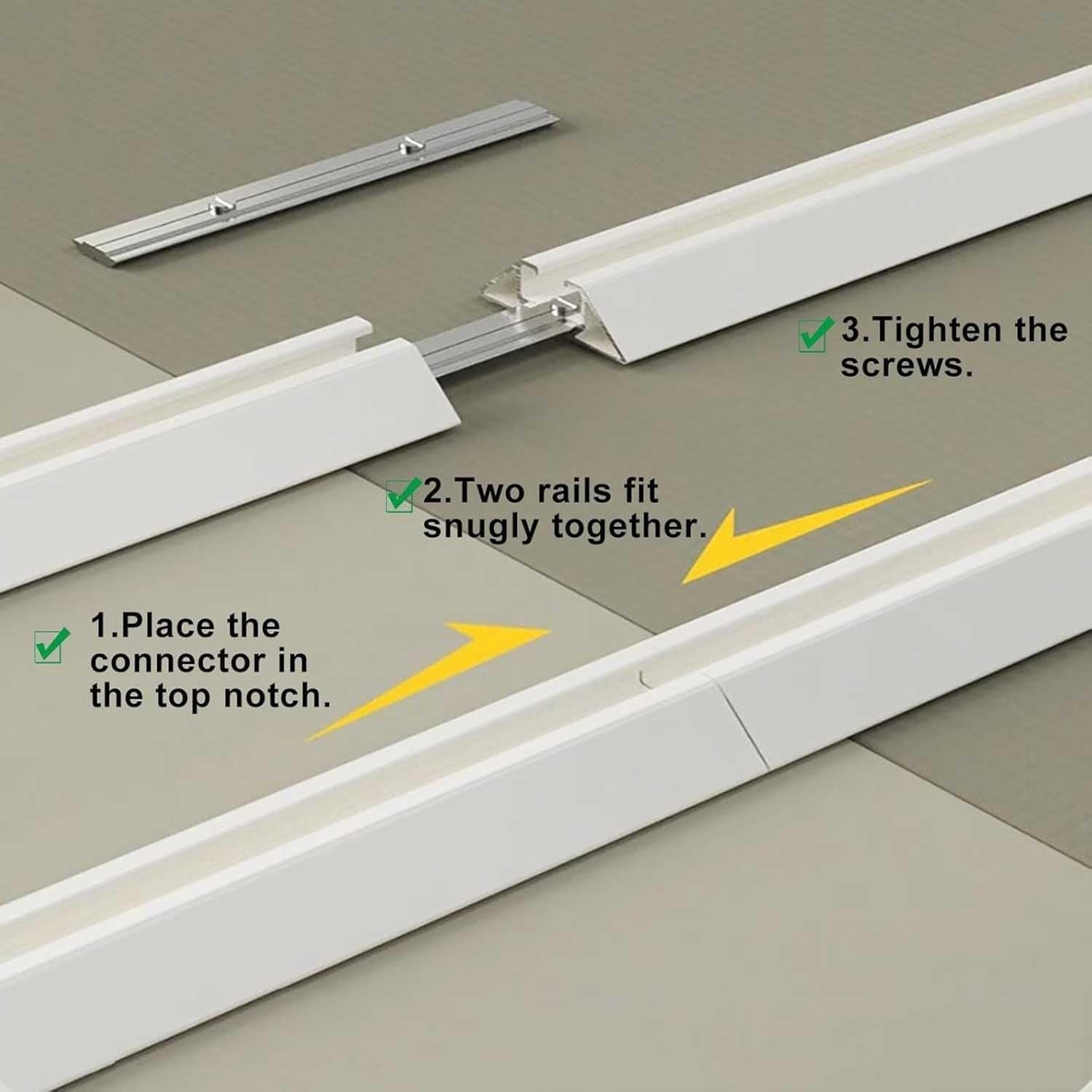 3.Tighten the screws.

2.Two rails fit snugly together.

1.Place the connector in the top notch.