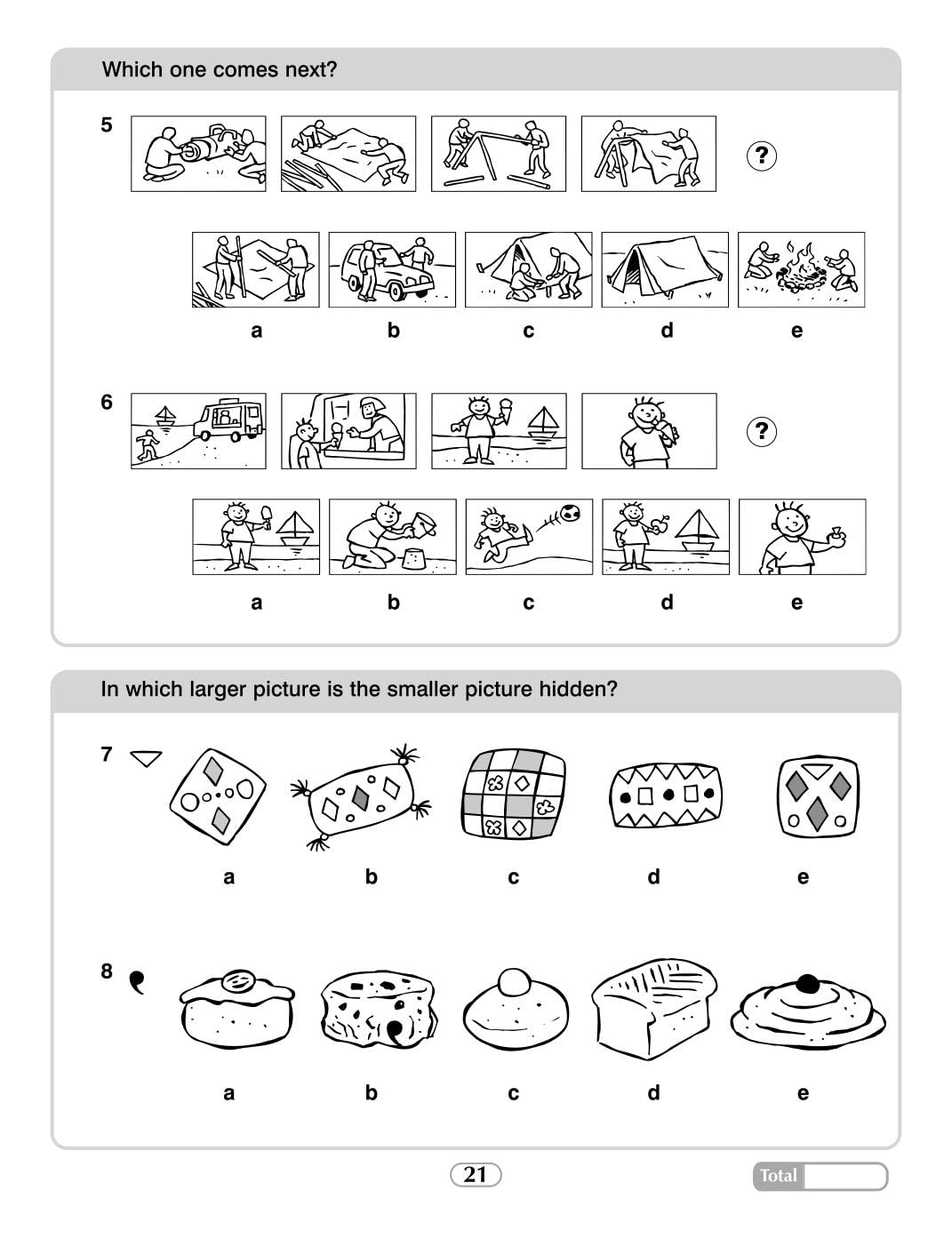 Which one comes next?

5

?

a b c d e

6

?

a b c d e

In which larger picture is the smaller picture hidden?

7

a b c d e

8

a b c d e

21

Total