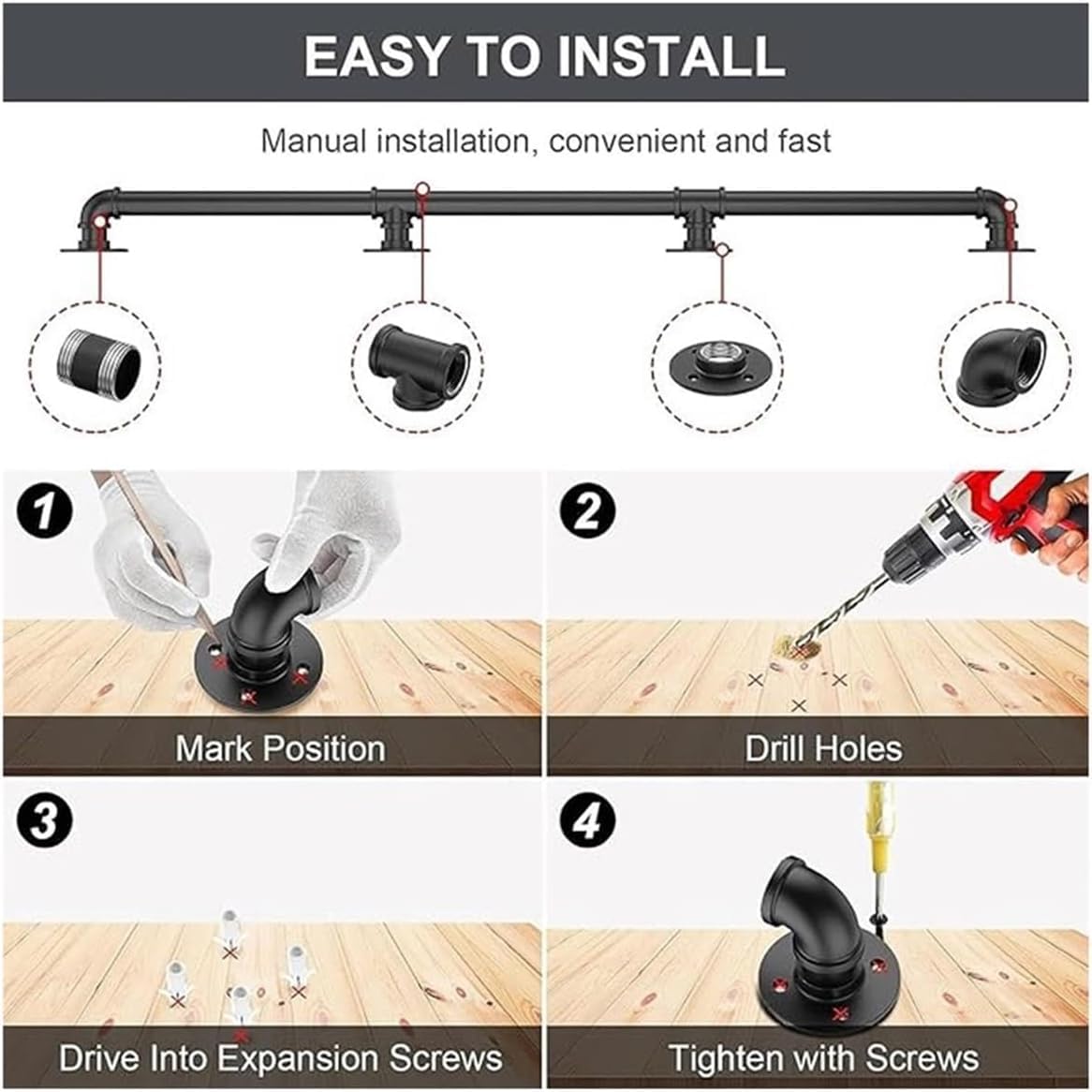 EASY TO INSTALL

Manual installation, convenient and fast

1

Mark Position

2

Drill Holes

3

Drive Into Expansion Screws

4

Tighten with Screws