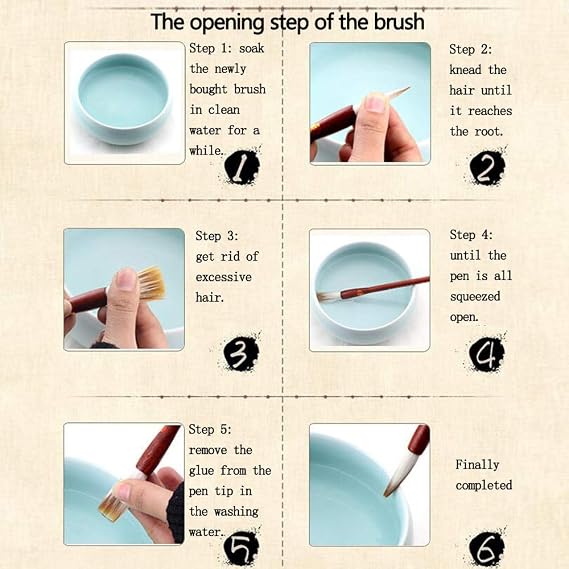 The opening step of the brush

Step 1: soak the newly bought brush in clean water for a while.

1

Step 2: knead the hair until it reaches the root.

2

Step 3: get rid of excessive hair.

3

Step 4: until the pen is all squeezed open.

4

Step 5: remove the glue from the pen tip in the washing water.

5

Finally completed

6