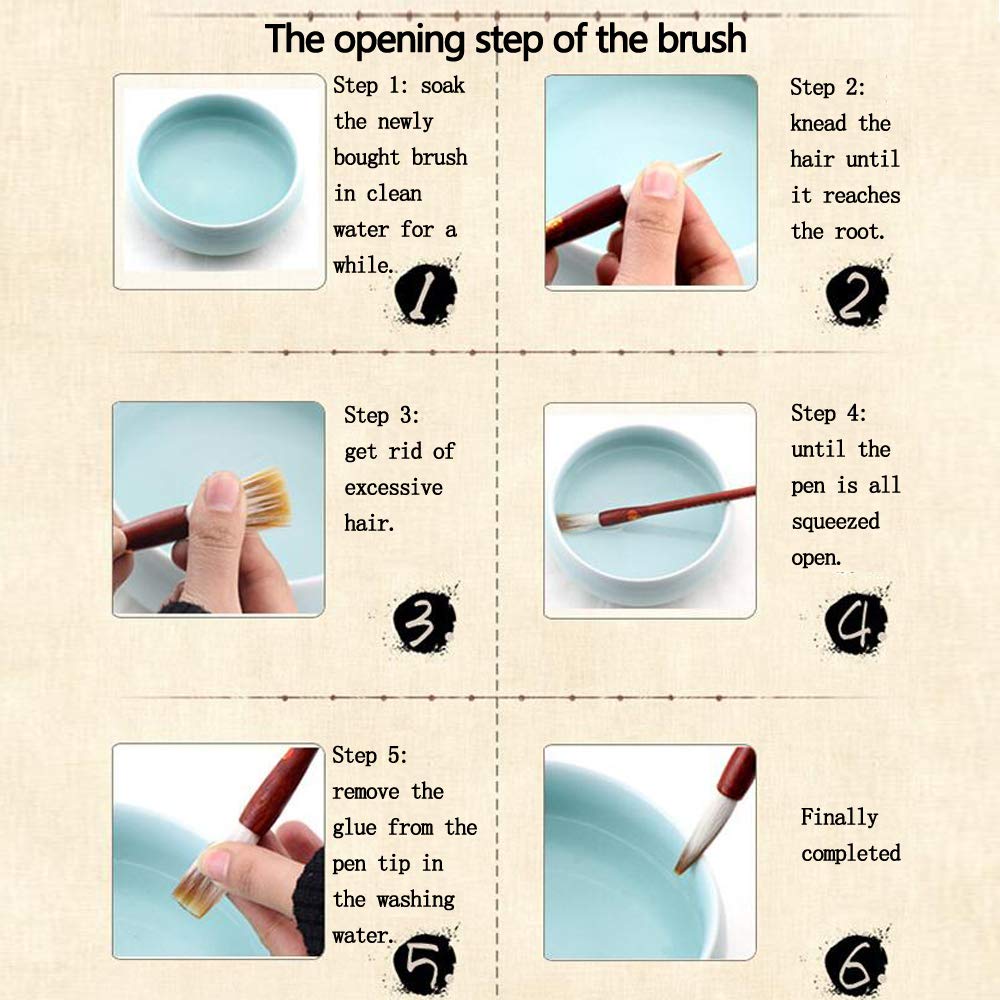 The opening step of the brush

Step 1: soak the newly bought brush in clean water for a while.

1

Step 2: knead the hair until it reaches the root.

2

Step 3: get rid of excessive hair.

3

Step 4: until the pen is all squeezed open.

4

Step 5: remove the glue from the pen tip in the washing water.

5

Finally completed

6