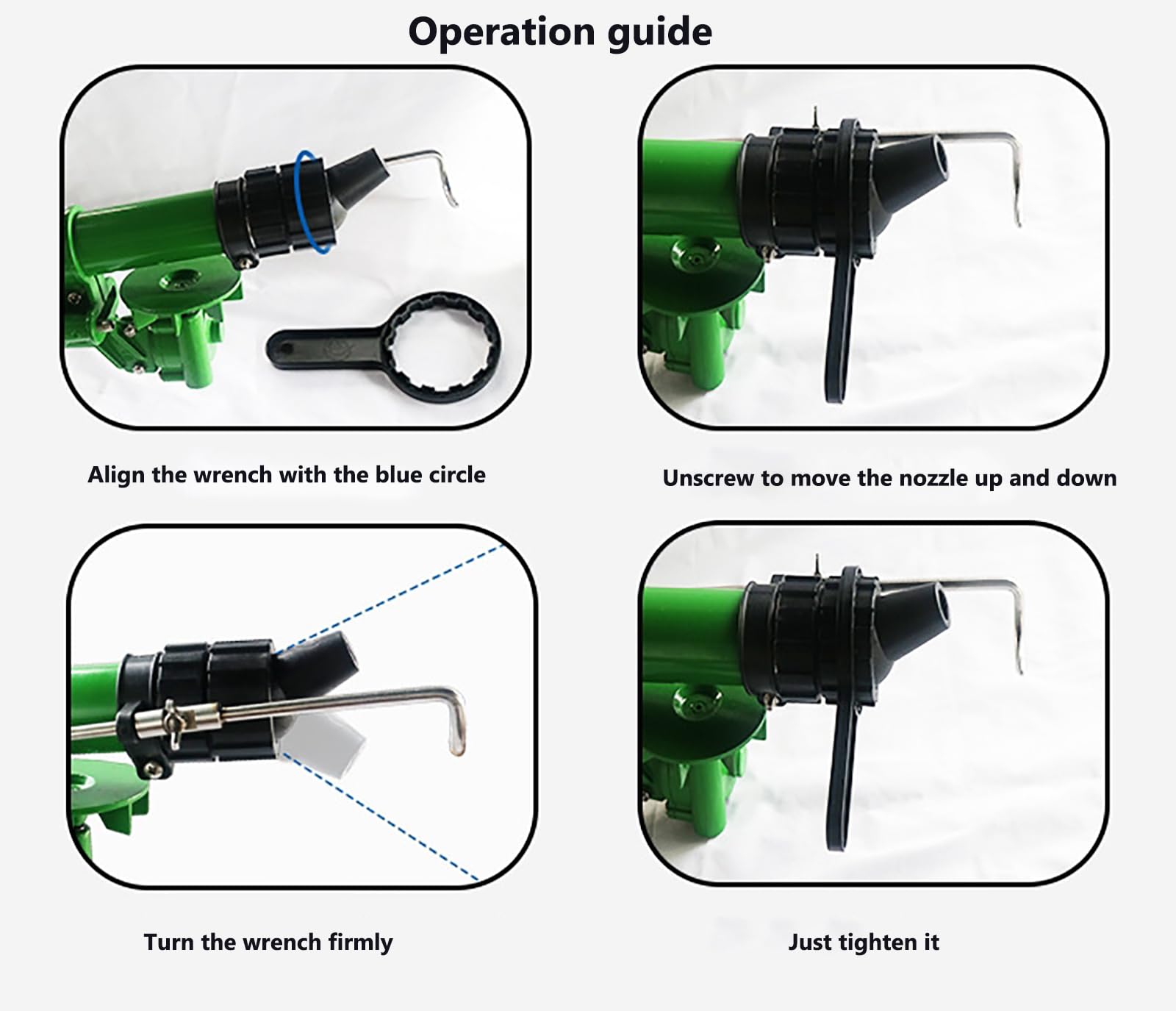 Operation guide

Align the wrench with the blue circle

Unscrew to move the nozzle up and down

Turn the wrench firmly

Just tighten it