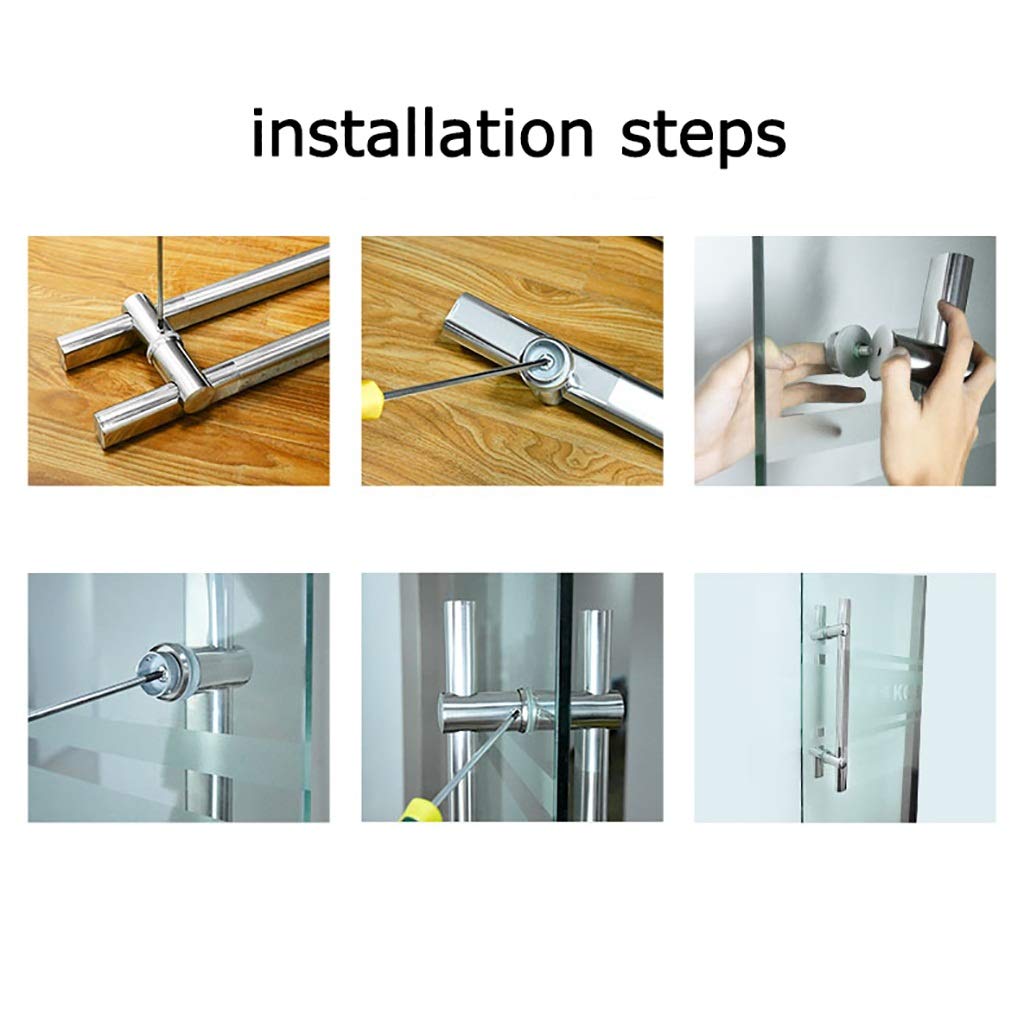 installation steps