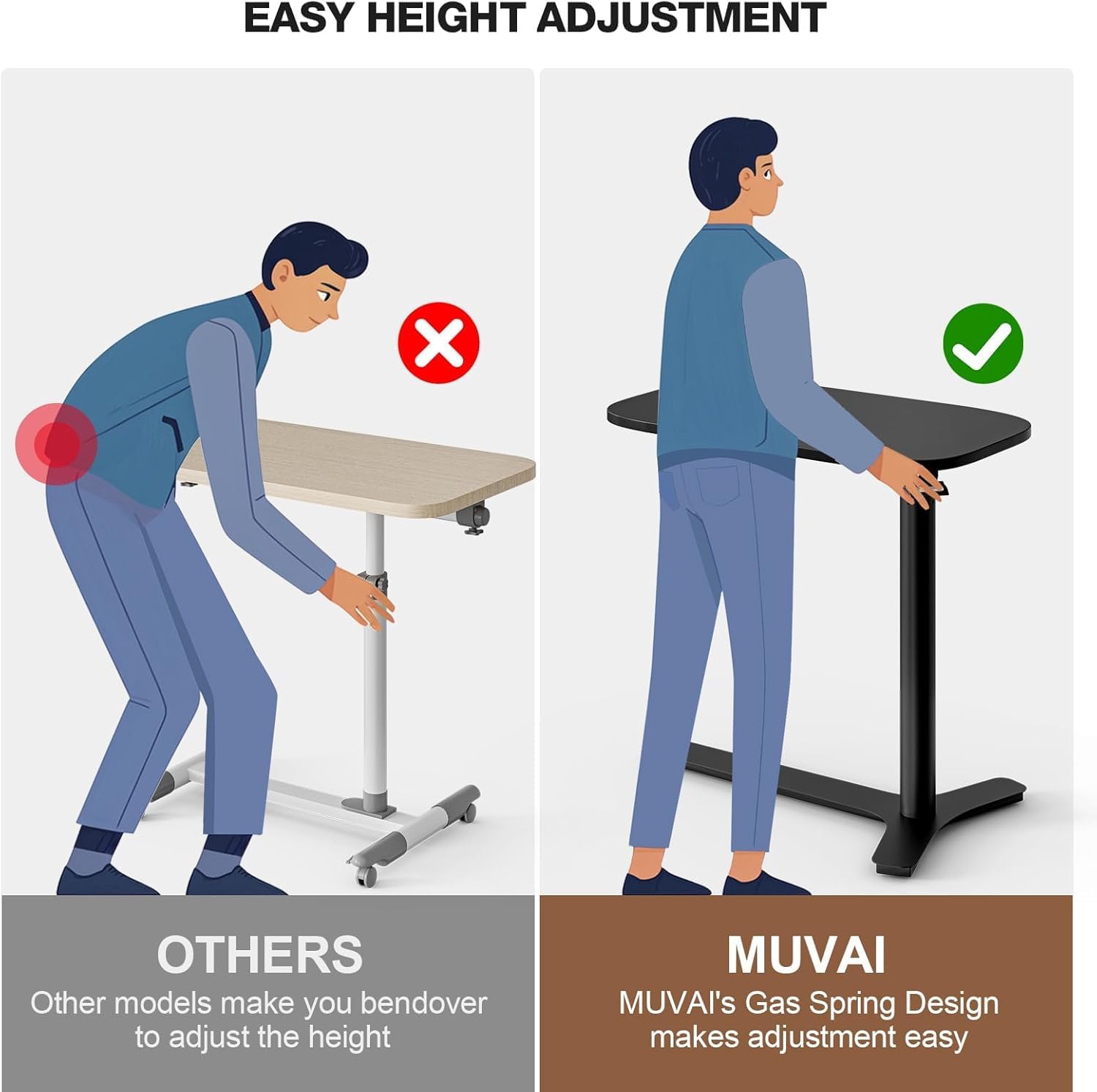 EASY HEIGHT ADJUSTMENT

OTHERS
Other models make you bendover to adjust the height

MUVAI
MUVAI's Gas Spring Design makes adjustment easy