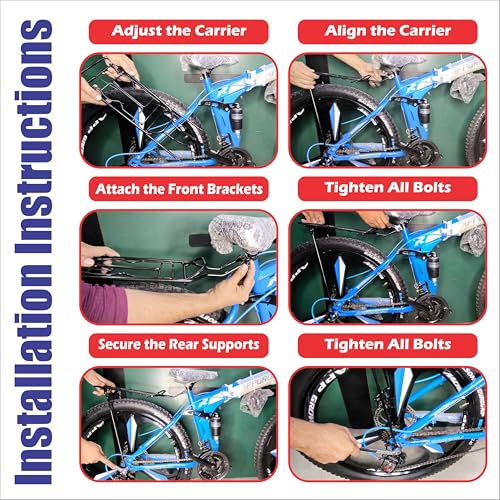 Installation Instructions

Adjust the Carrier

Align the Carrier

Attach the Front Brackets

Tighten All Bolts

Secure the Rear Supports

Tighten All Bolts