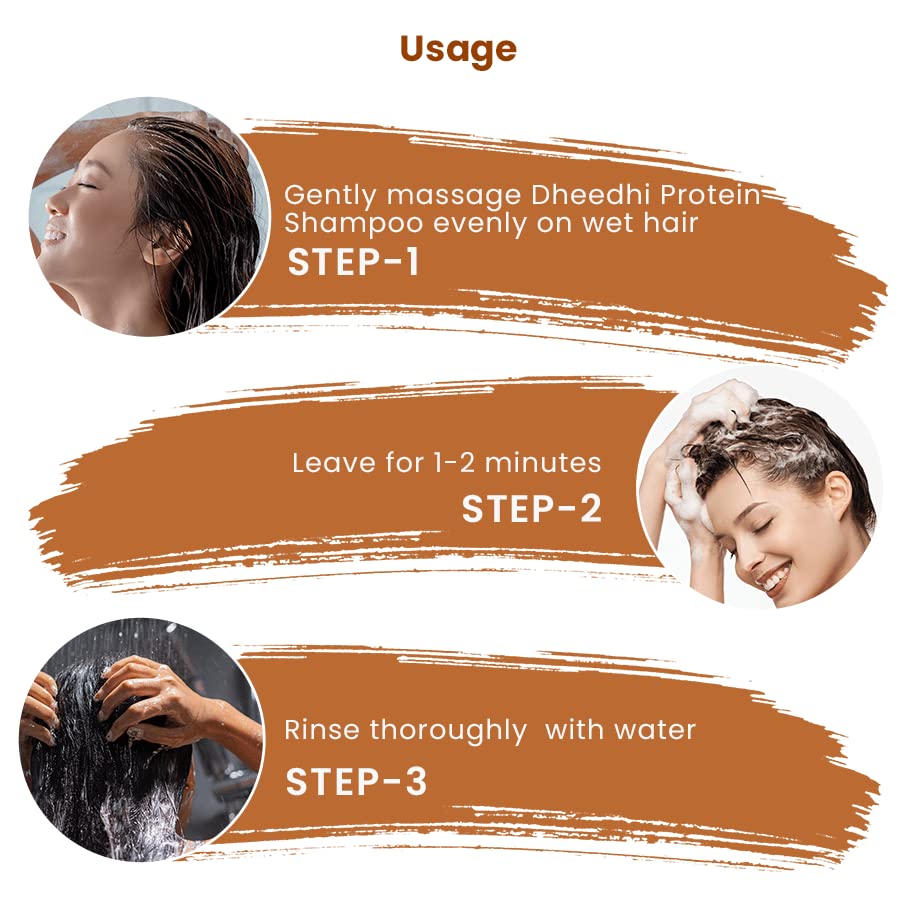 Usage

Gently massage Dheedhi Protein Shampoo evenly on wet hair
STEP-1

Leave for 1-2 minutes
STEP-2

Rinse thoroughly with water
STEP-3