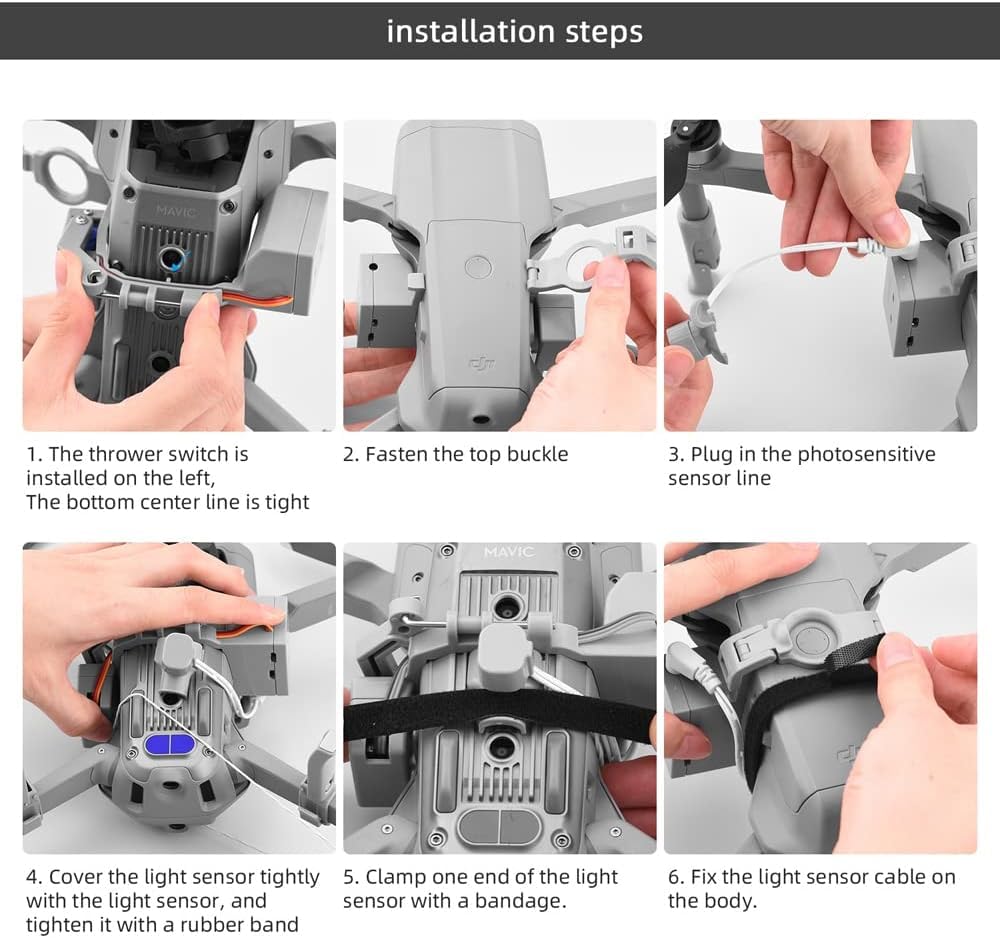 installation steps

MAVIC

1. The thrower switch is installed on the left,
The bottom center line is tight

2. Fasten the top buckle

3. Plug in the photosensitive sensor line

MAVIC

4. Cover the light sensor tightly with the light sensor, and tighten it with a rubber band

5. Clamp one end of the light sensor with a bandage.

6. Fix the light sensor cable on the body.