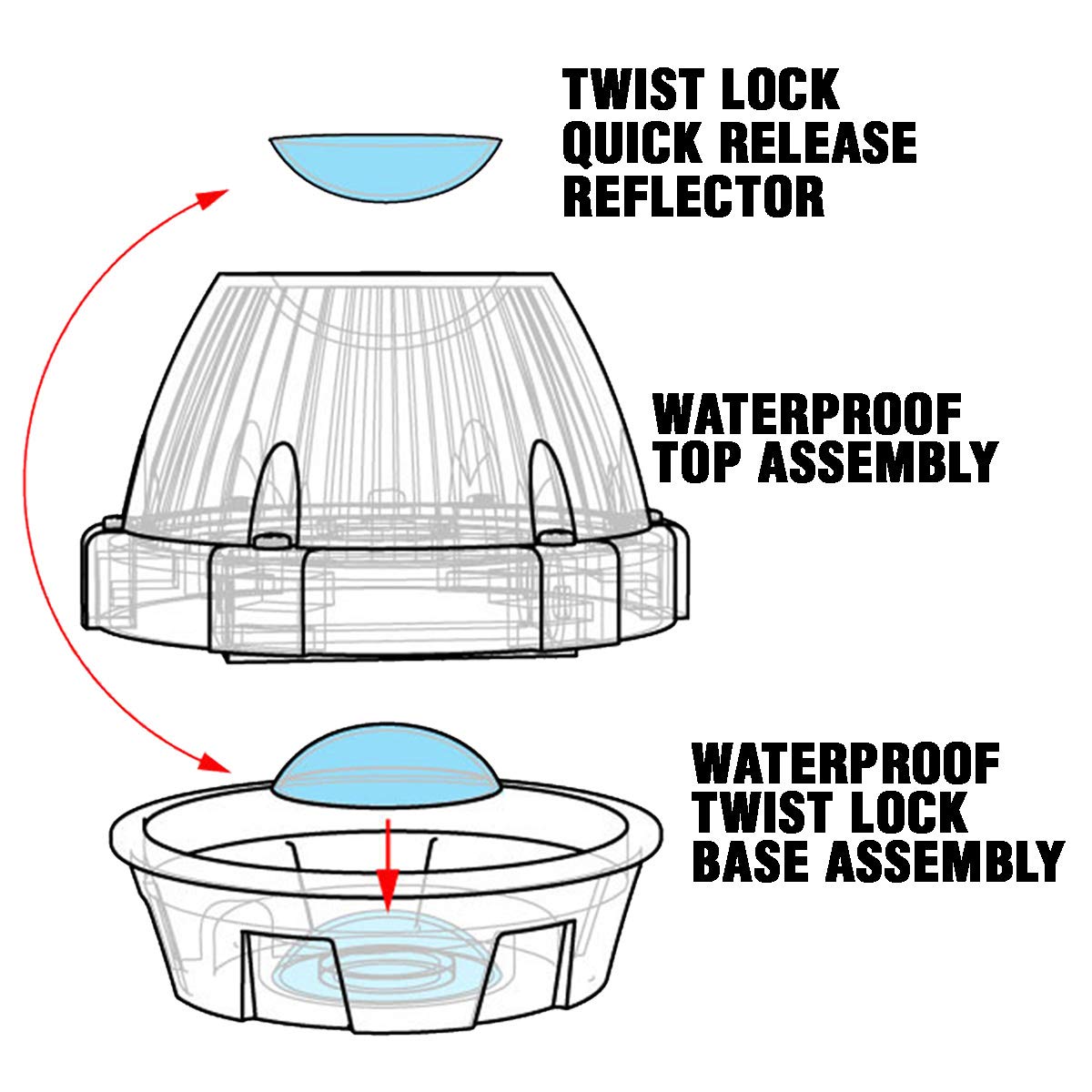 TWIST LOCK QUICK RELEASE REFLECTOR

WATERPROOF TOP ASSEMBLY

WATERPROOF TWIST LOCK BASE ASSEMBLY