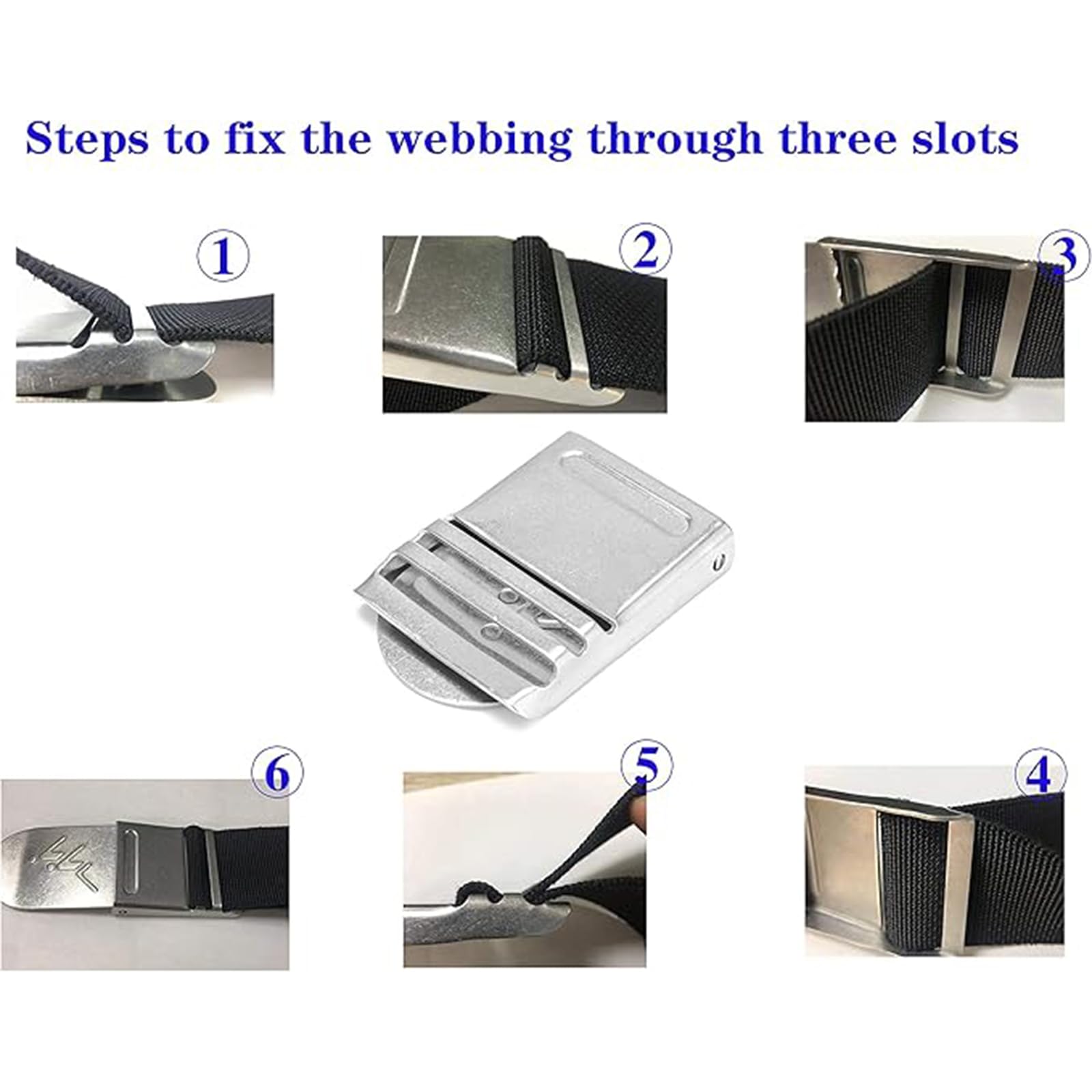 Steps to fix the webbing through three slots

①

②

③

⑥

⑤

④