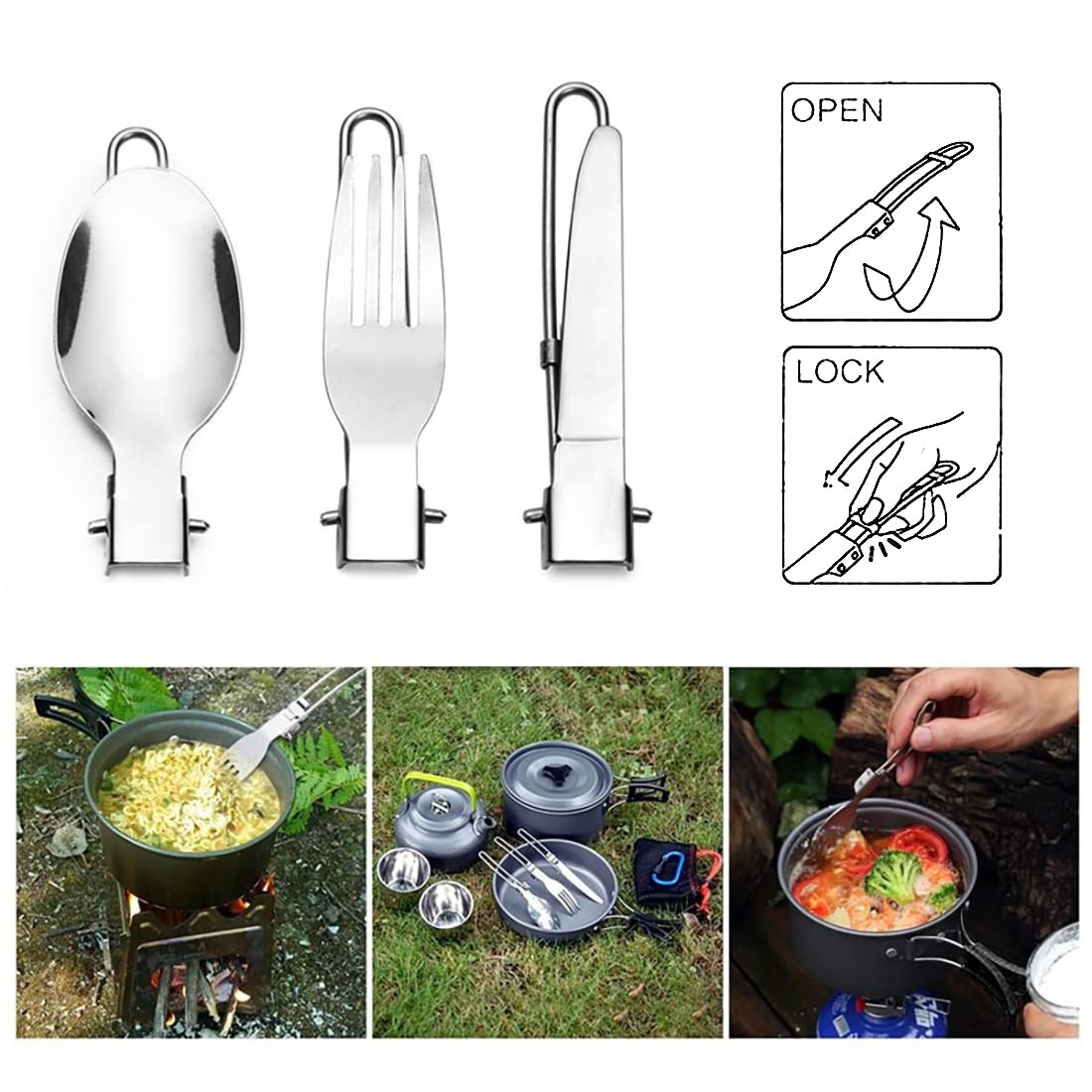 OPEN

LOCK