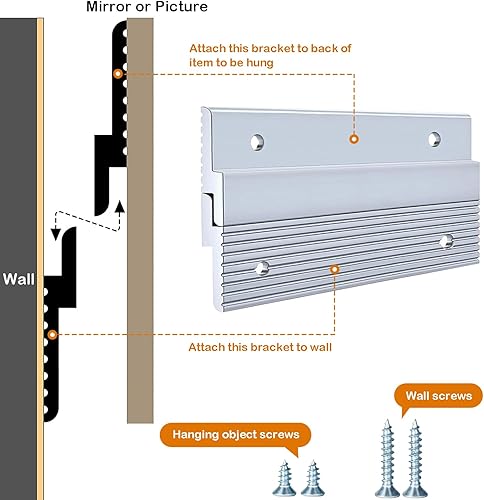 Mirror or Picture

Attach this bracket to back of item to be hung

Wall

Attach this bracket to wall

Wall screws

Hanging object screws