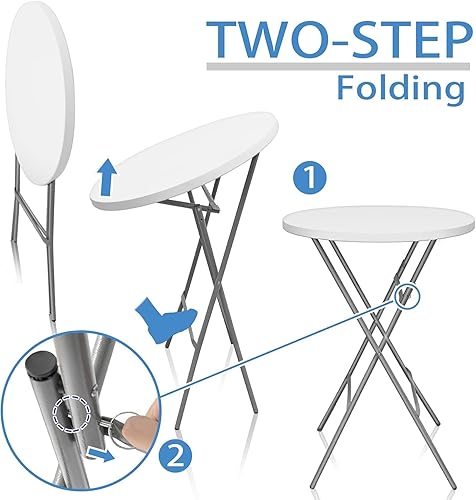 TWO-STEP
Folding

1

2