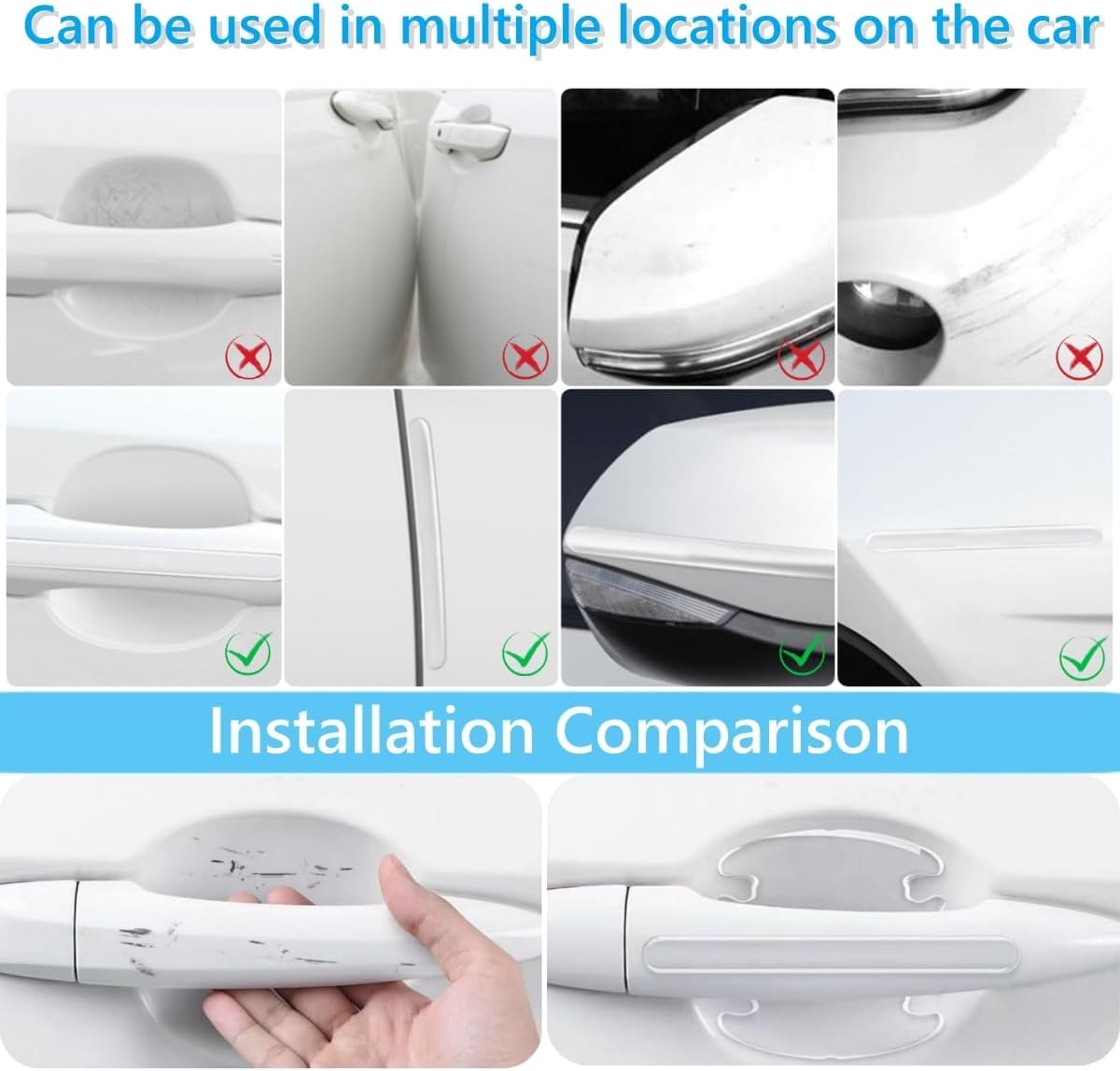 Can be used in multiple locations on the car

Installation Comparison