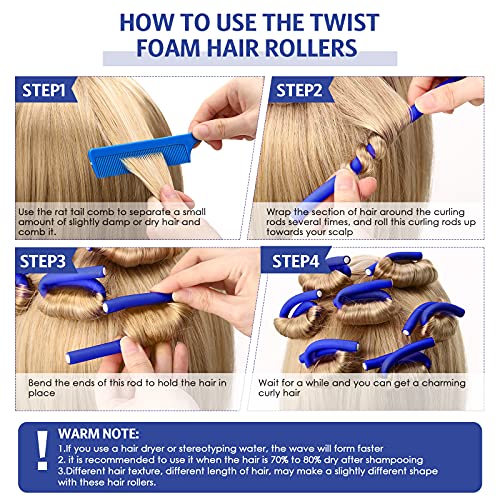 HOW TO USE THE TWIST FOAM HAIR ROLLERS

STEP1

Use the rat tail comb to separate a small amount of slightly damp or dry hair and comb it.

STEP2

Wrap the section of hair around the curling rods several times, and roll this curling rods up towards your scalp

STEP3

Bend the ends of this rod to hold the hair in place

STEP4

Wait for a while and you can get a charming curly hair

!

WARM NOTE:
1.If you use a hair dryer or stereotyping water, the wave will form faster
2. it is recommended to use it when the hair is 70% to 80% dry after shampooing
3.Different hair texture, different length of hair, may make a slightly different shape with these hair rollers.