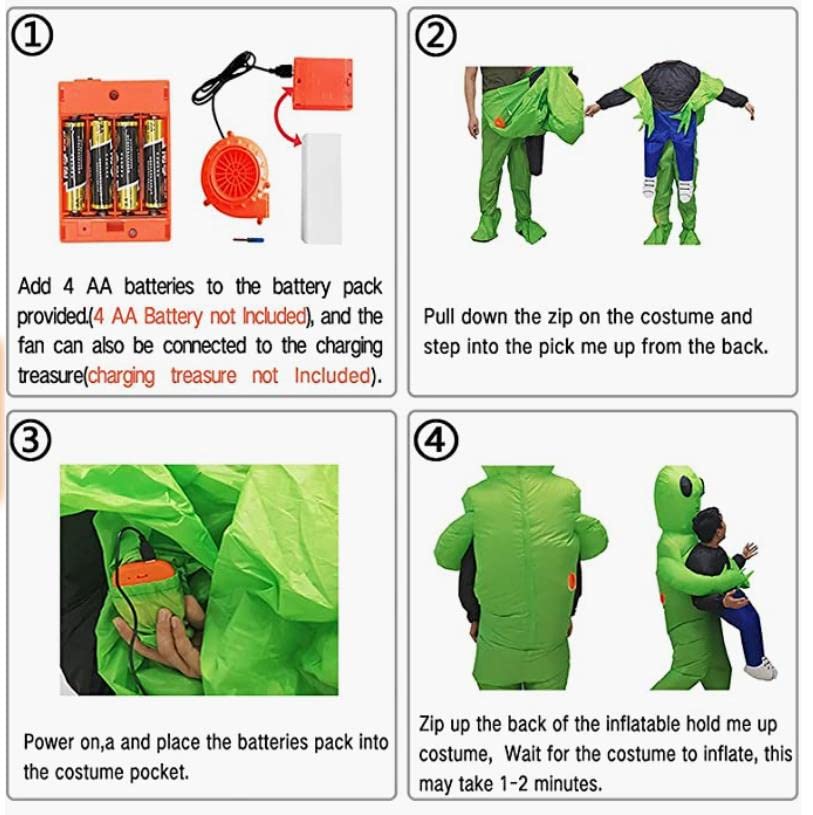 ①

Add 4 AA batteries to the battery pack provided.(4 AA Battery not Included), and the fan can also be connected to the charging treasure(charging treasure not Included).

②

Pull down the zip on the costume and step into the pick me up from the back.

③

Power on,a and place the batteries pack into the costume pocket.

④

Zip up the back of the inflatable hold me up costume, Wait for the costume to inflate, this may take 1-2 minutes.