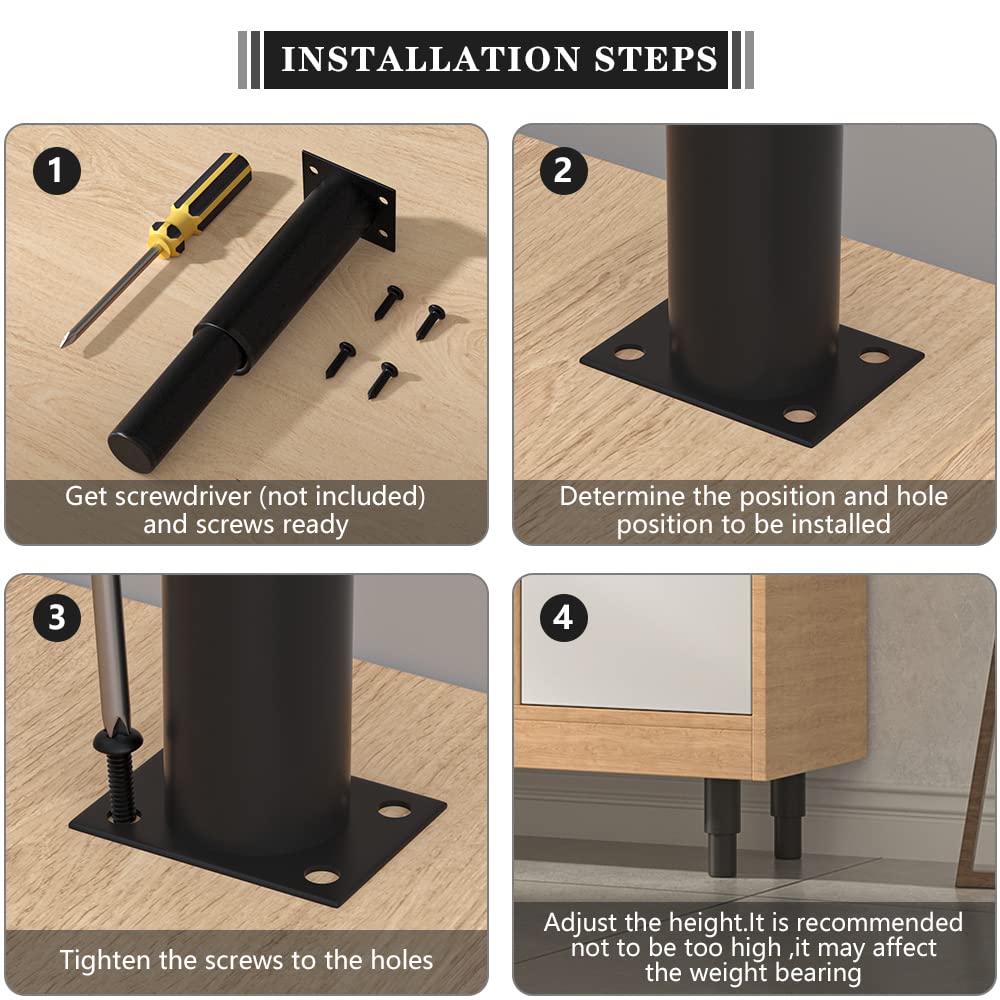 INSTALLATION STEPS

1

Get screwdriver (not included) and screws ready

2

Determine the position and hole position to be installed

3

Tighten the screws to the holes

4

Adjust the height.It is recommended not to be too high ,it may affect the weight bearing