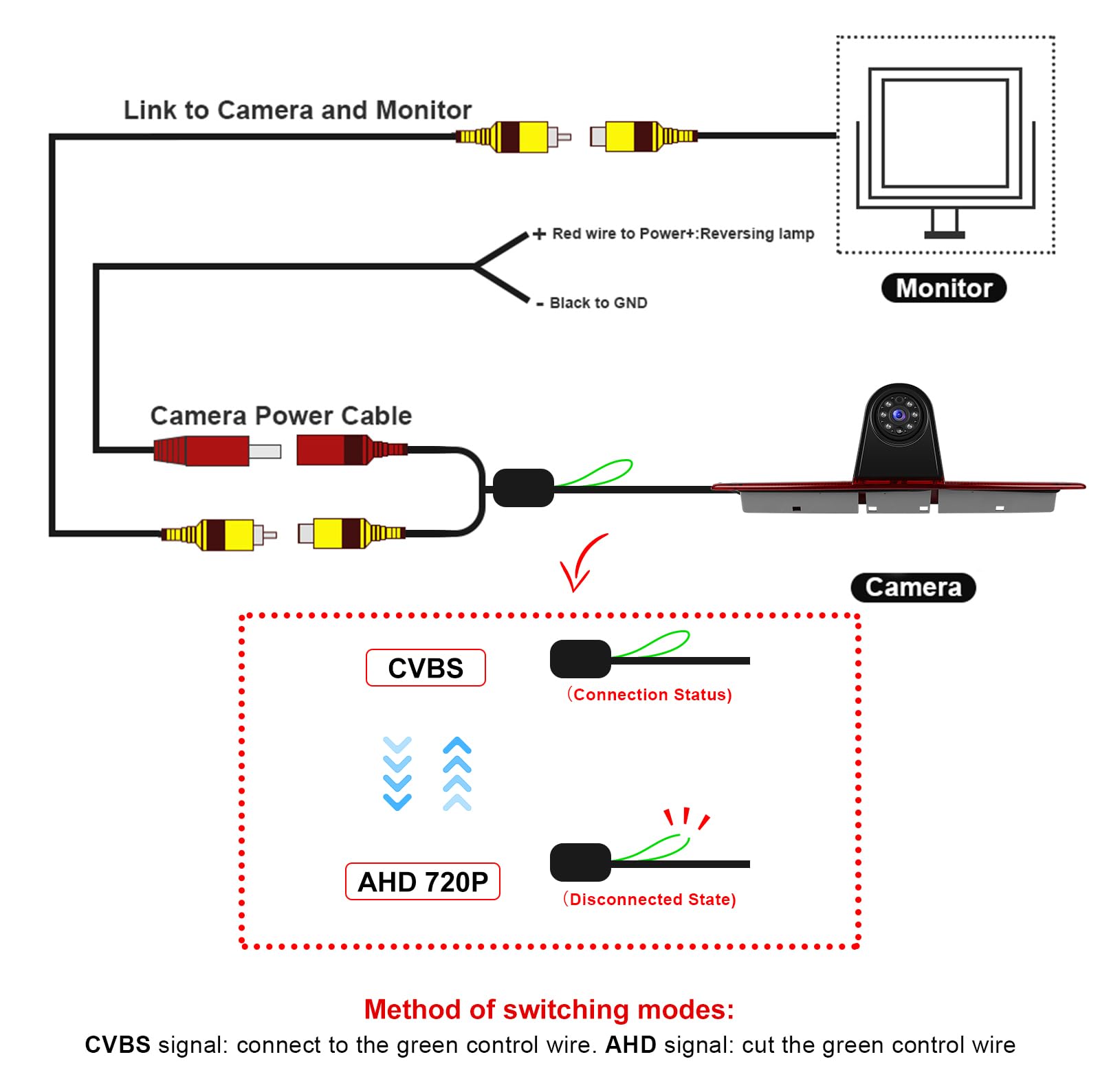 Link to Camera and Monitor

+ Red wire to Power+:Reversing lamp

- Black to GND

Monitor

Camera Power Cable

Camera

CVBS

(Connection Status)

AHD 720P

(Disconnected State)

Method of switching modes:

CVBS signal: connect to the green control wire. AHD signal: cut the green control wire