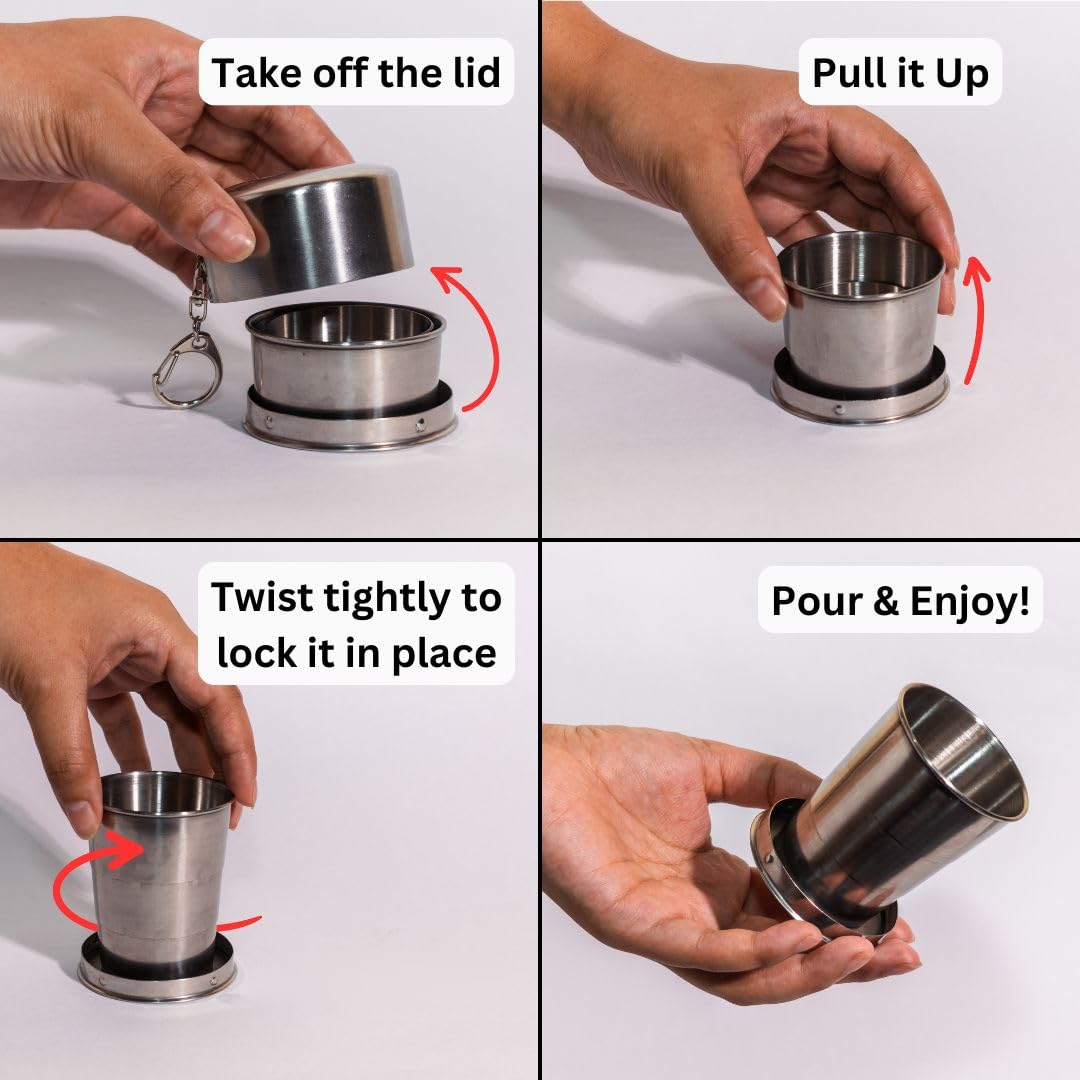 Take off the lid

Pull it Up

Twist tightly to lock it in place

Pour & Enjoy!