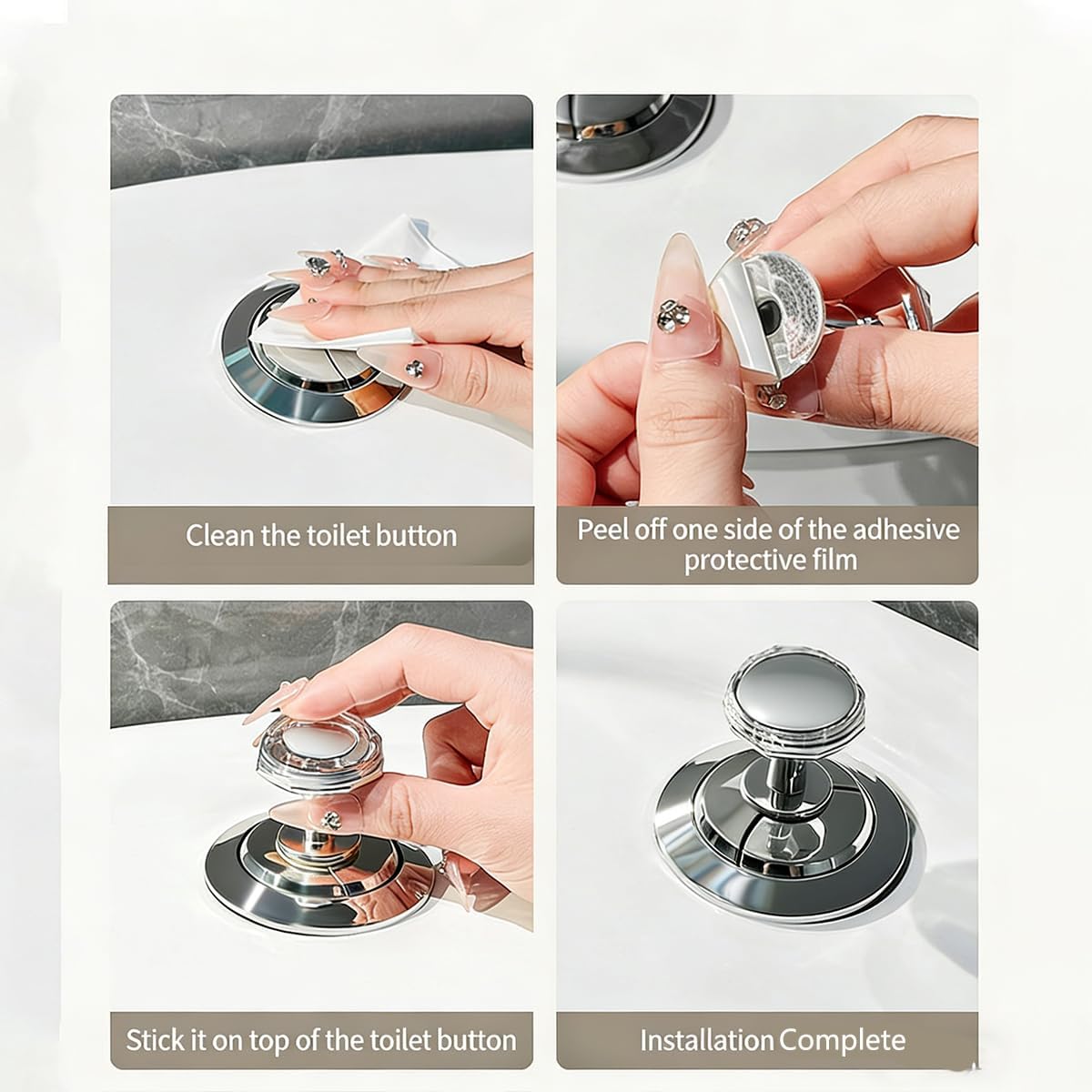 Clean the toilet button

Peel off one side of the adhesive protective film

Stick it on top of the toilet button

Installation Complete