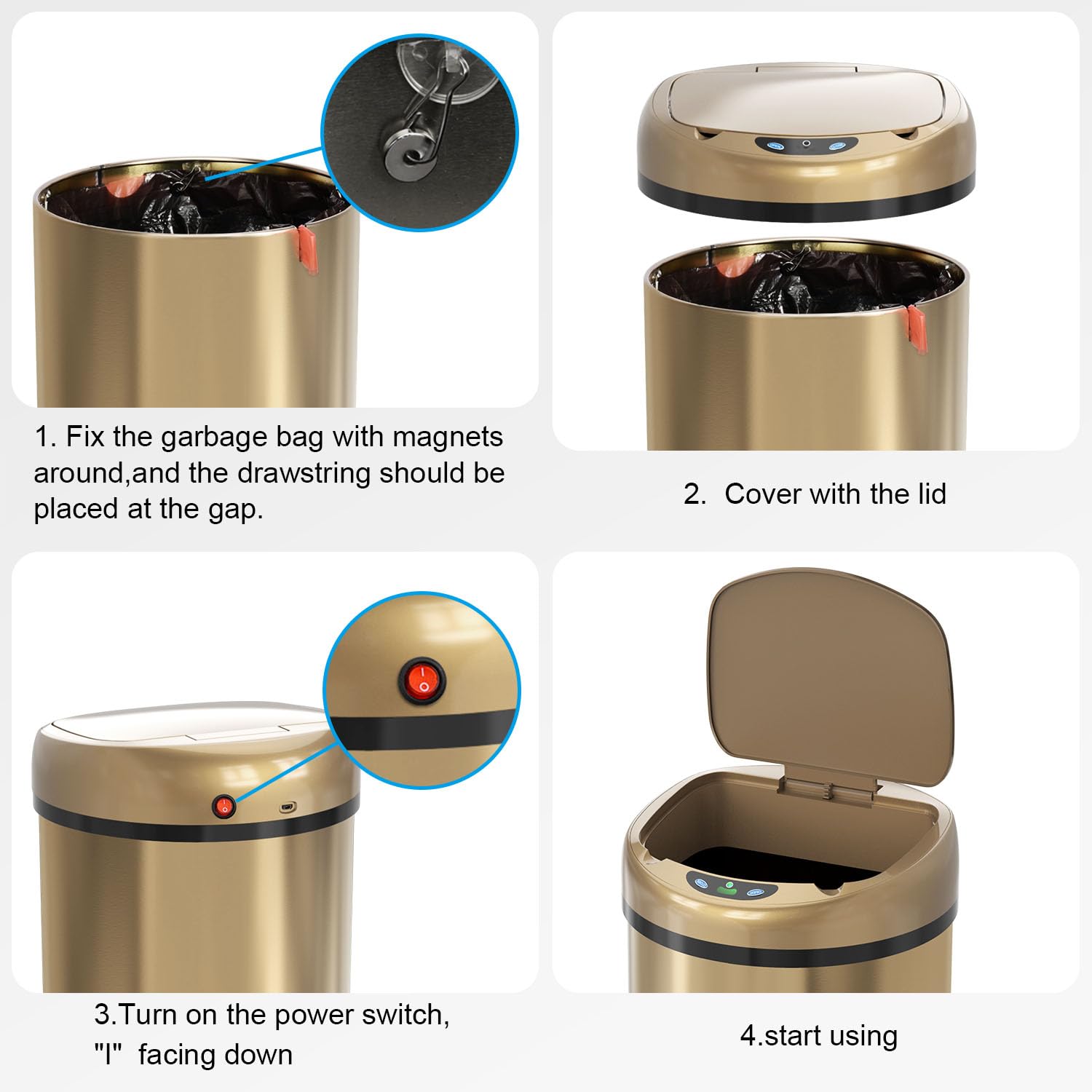 1. Fix the garbage bag with magnets around,and the drawstring should be placed at the gap.

2. Cover with the lid

3.Turn on the power switch, "I" facing down

4.start using