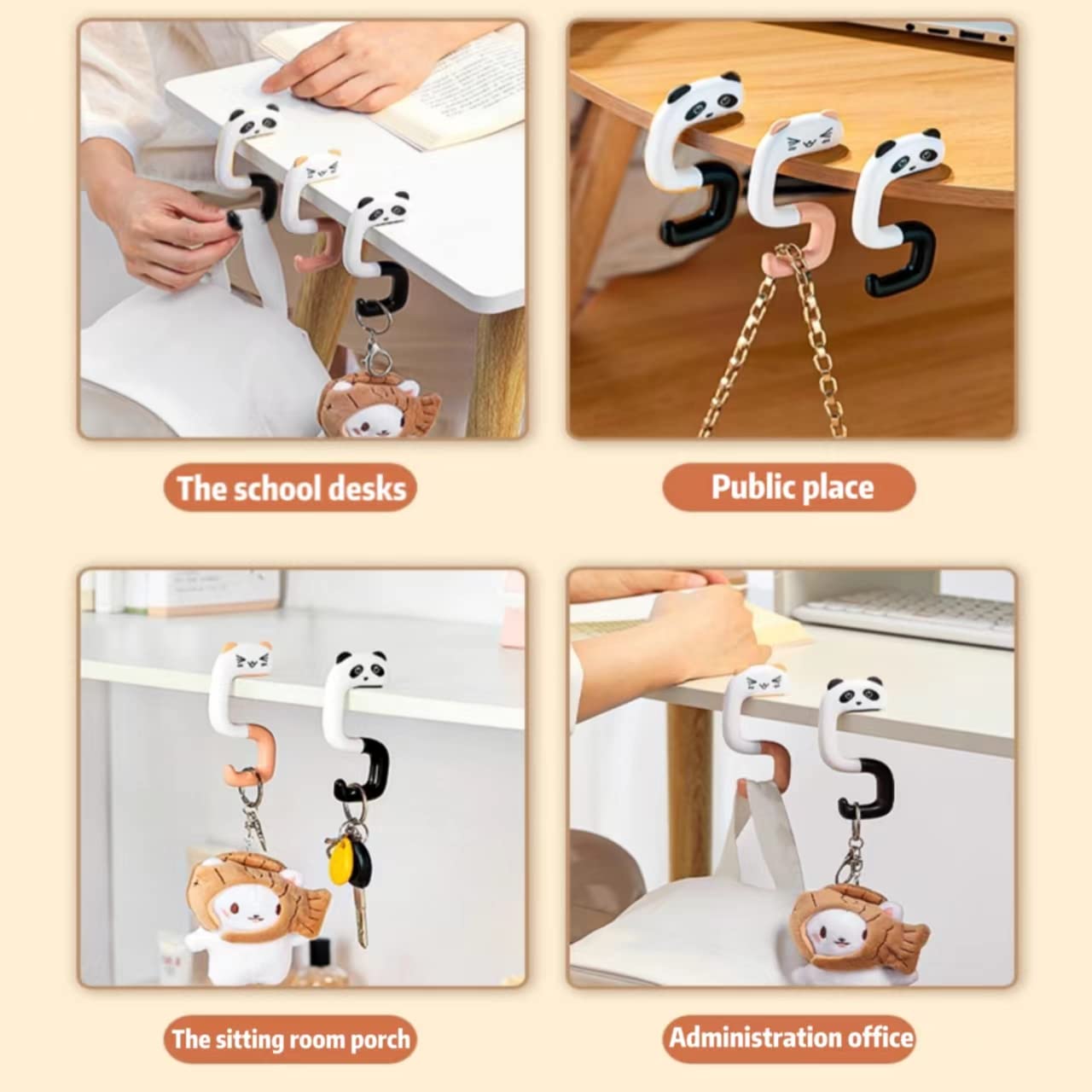 The school desks

Public place

The sitting room porch

Administration office