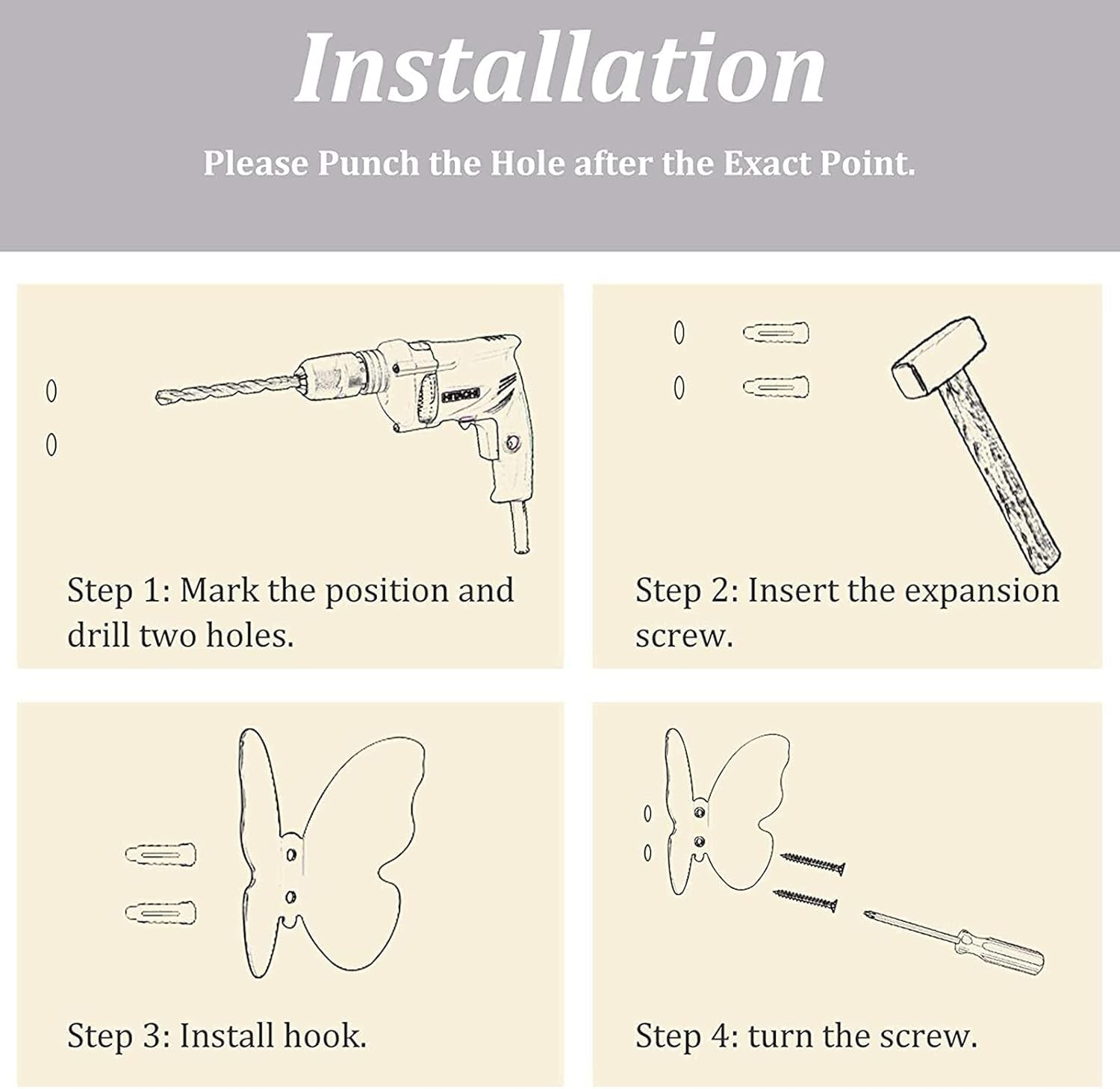 Installation

Please Punch the Hole after the Exact Point.

HITACHI

Step 1: Mark the position and drill two holes.

Step 2: Insert the expansion screw.

Step 3: Install hook.

Step 4: turn the screw.