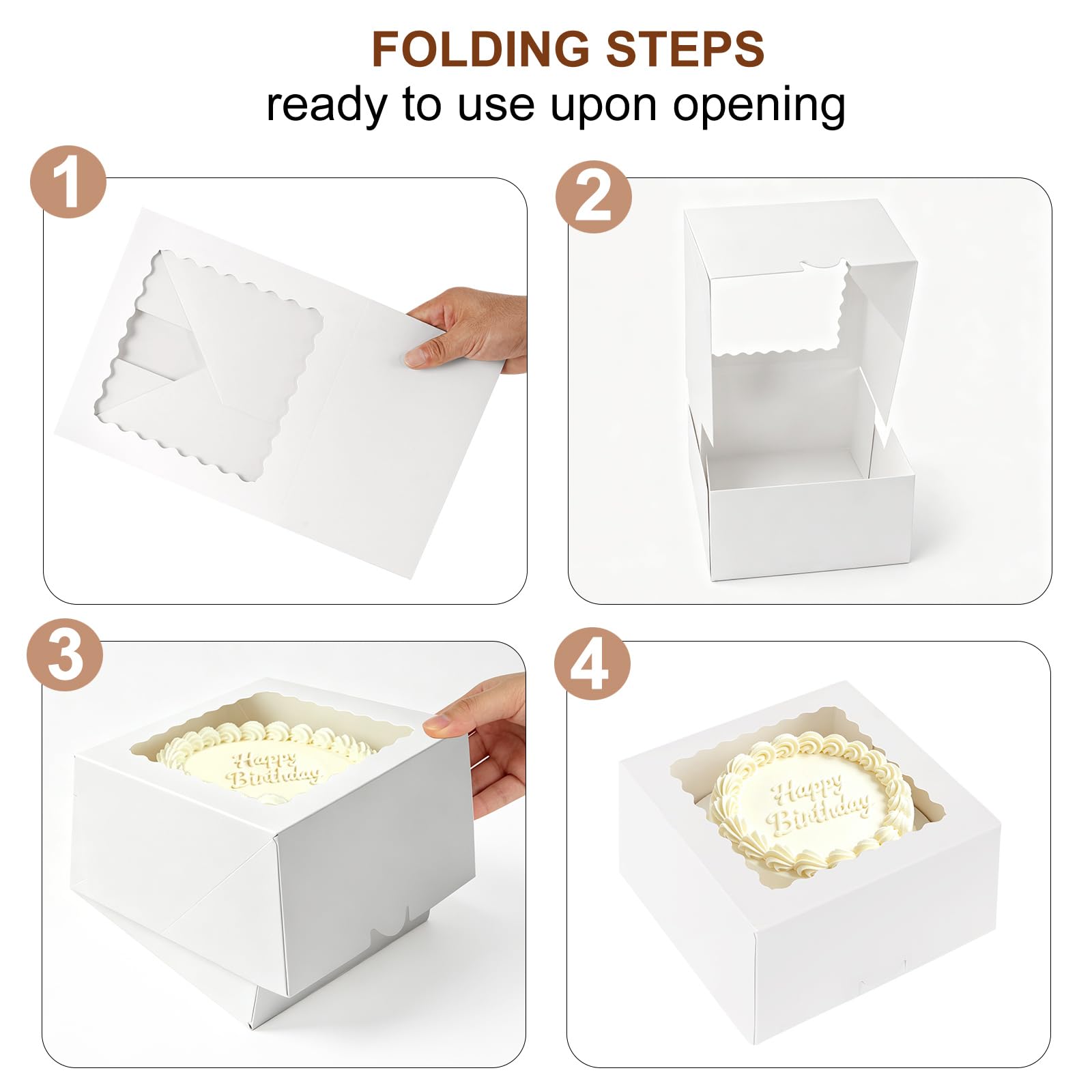 FOLDING STEPS
ready to use upon opening

1

2

3

Happy Birthday

4

Happy Birthday