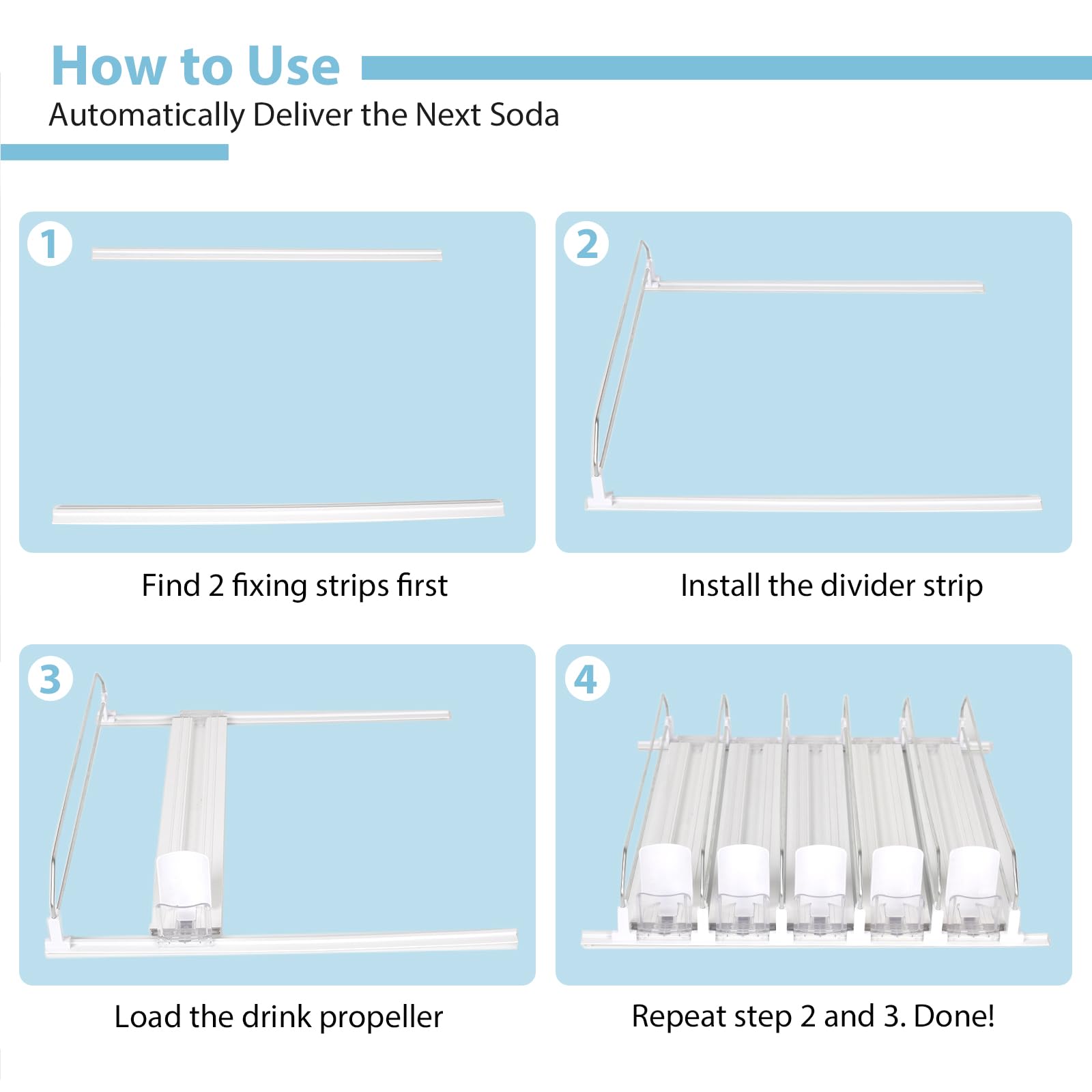 How to Use
Automatically Deliver the Next Soda

1

Find 2 fixing strips first

2

Install the divider strip

3

Load the drink propeller

4

Repeat step 2 and 3. Done!