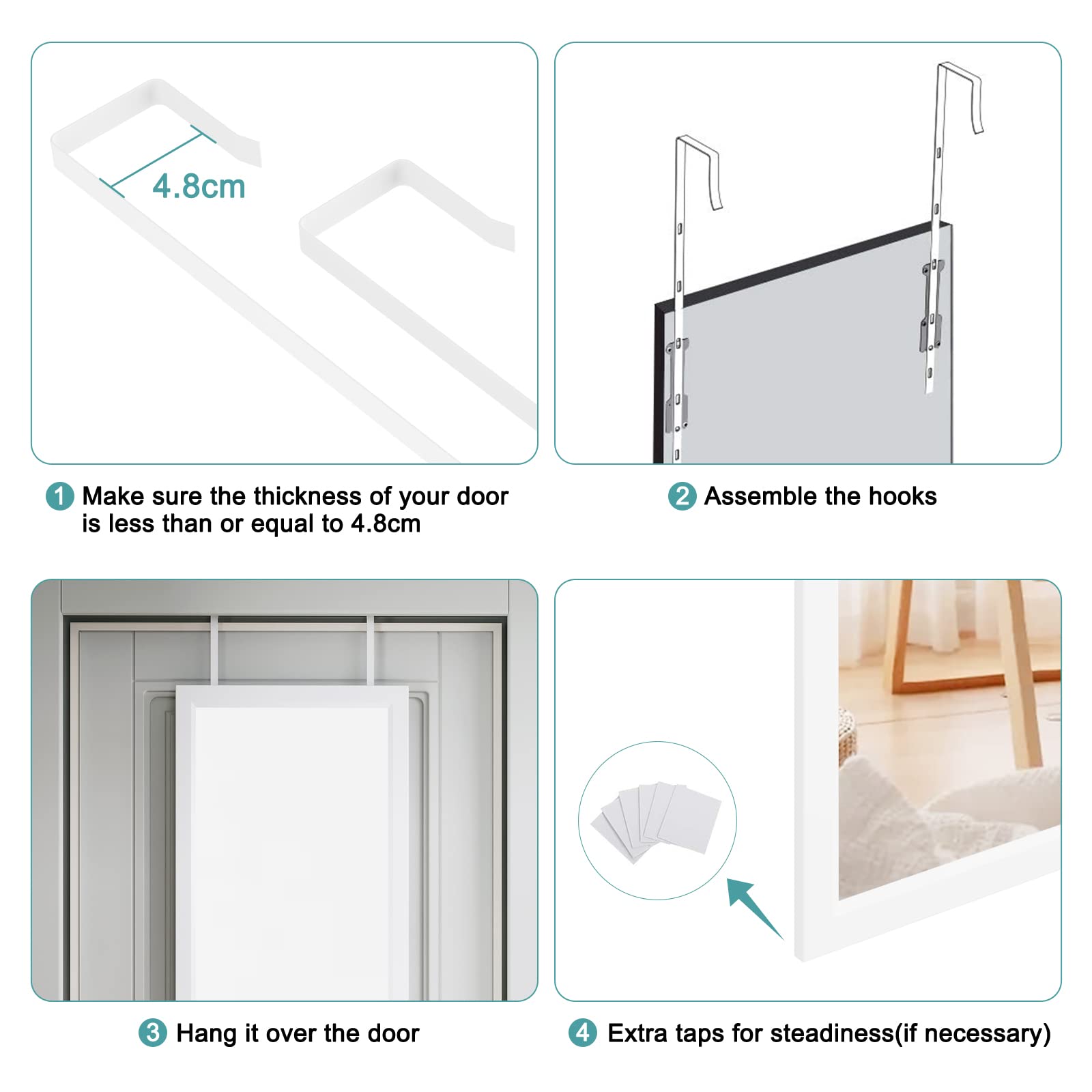 4.8cm

1 Make sure the thickness of your door is less than or equal to 4.8cm

2 Assemble the hooks

3 Hang it over the door

4 Extra taps for steadiness(if necessary)