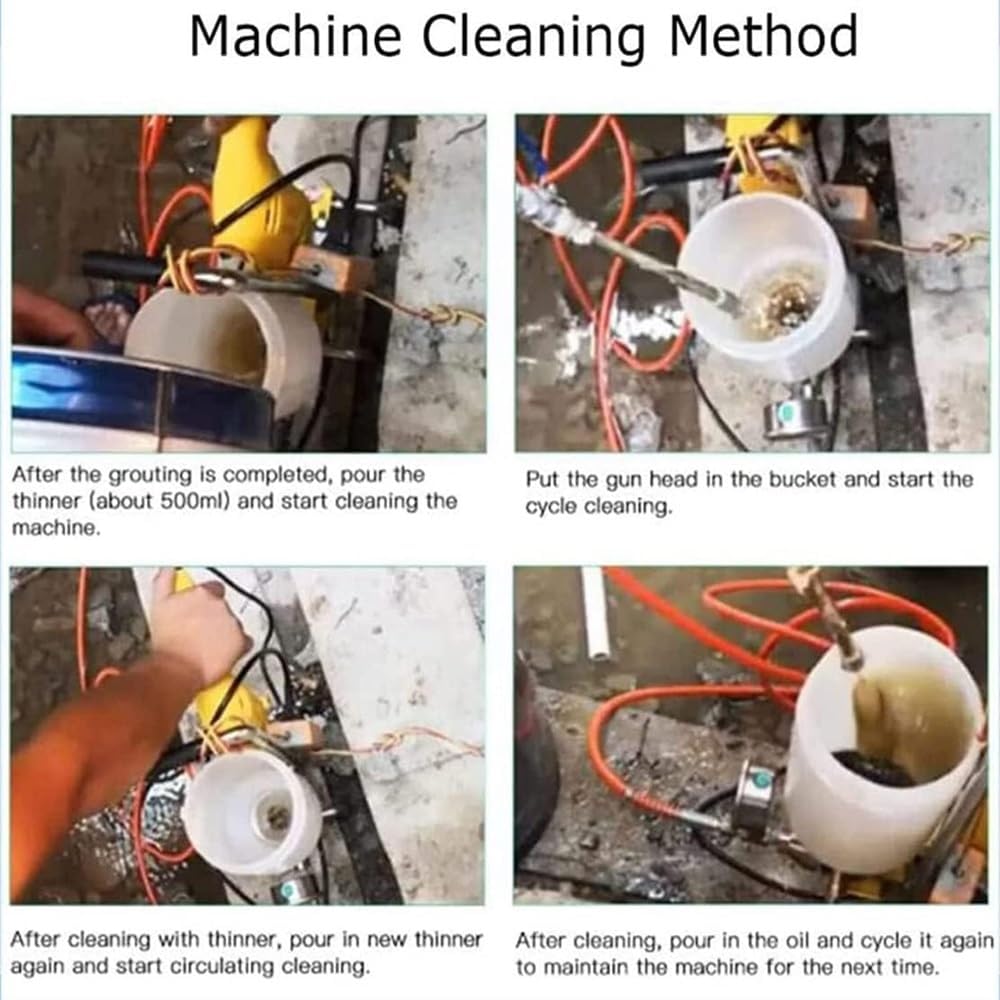 Machine Cleaning Method

After the grouting is completed, pour the thinner (about 500ml) and start cleaning the machine.

Put the gun head in the bucket and start the cycle cleaning.

After cleaning with thinner, pour in new thinner again and start circulating cleaning.

After cleaning, pour in the oil and cycle it again to maintain the machine for the next time.