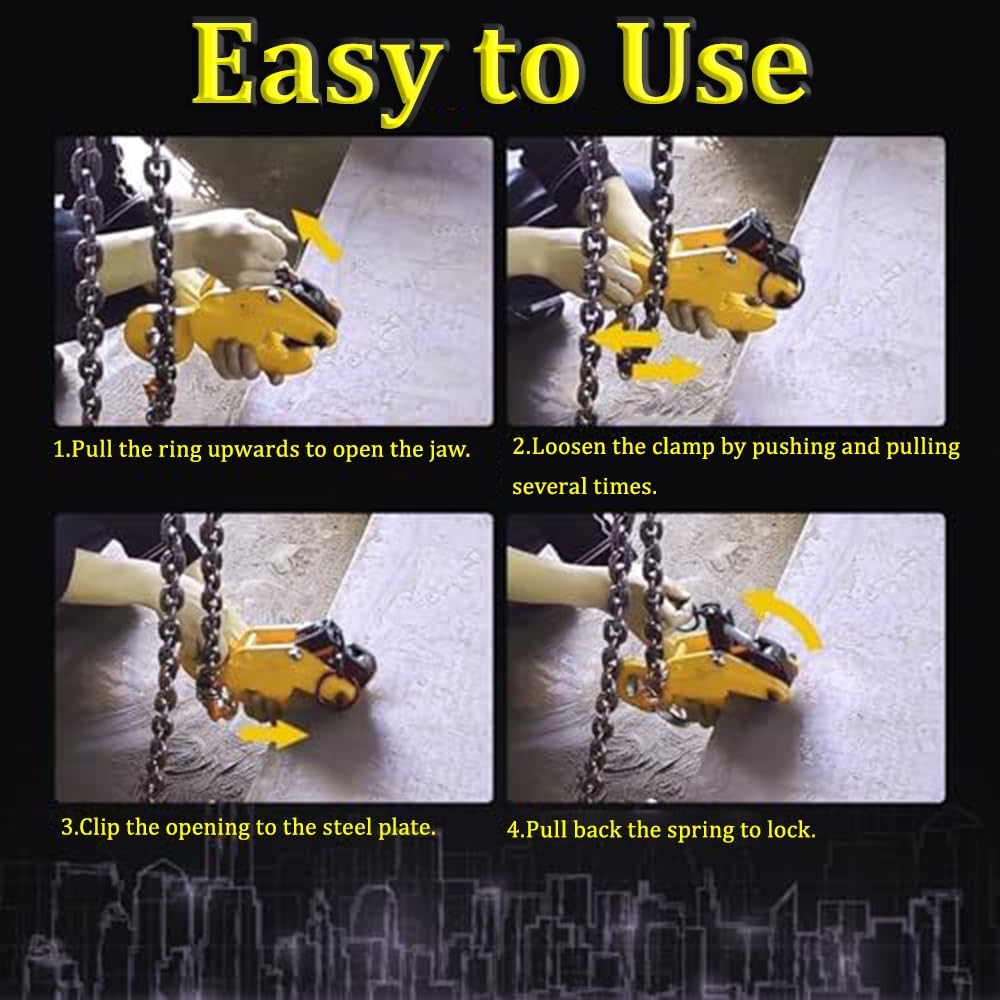 Easy to Use

1.Pull the ring upwards to open the jaw.

2.Loosen the clamp by pushing and pulling several times.

3.Clip the opening to the steel plate.

4.Pull back the spring to lock.