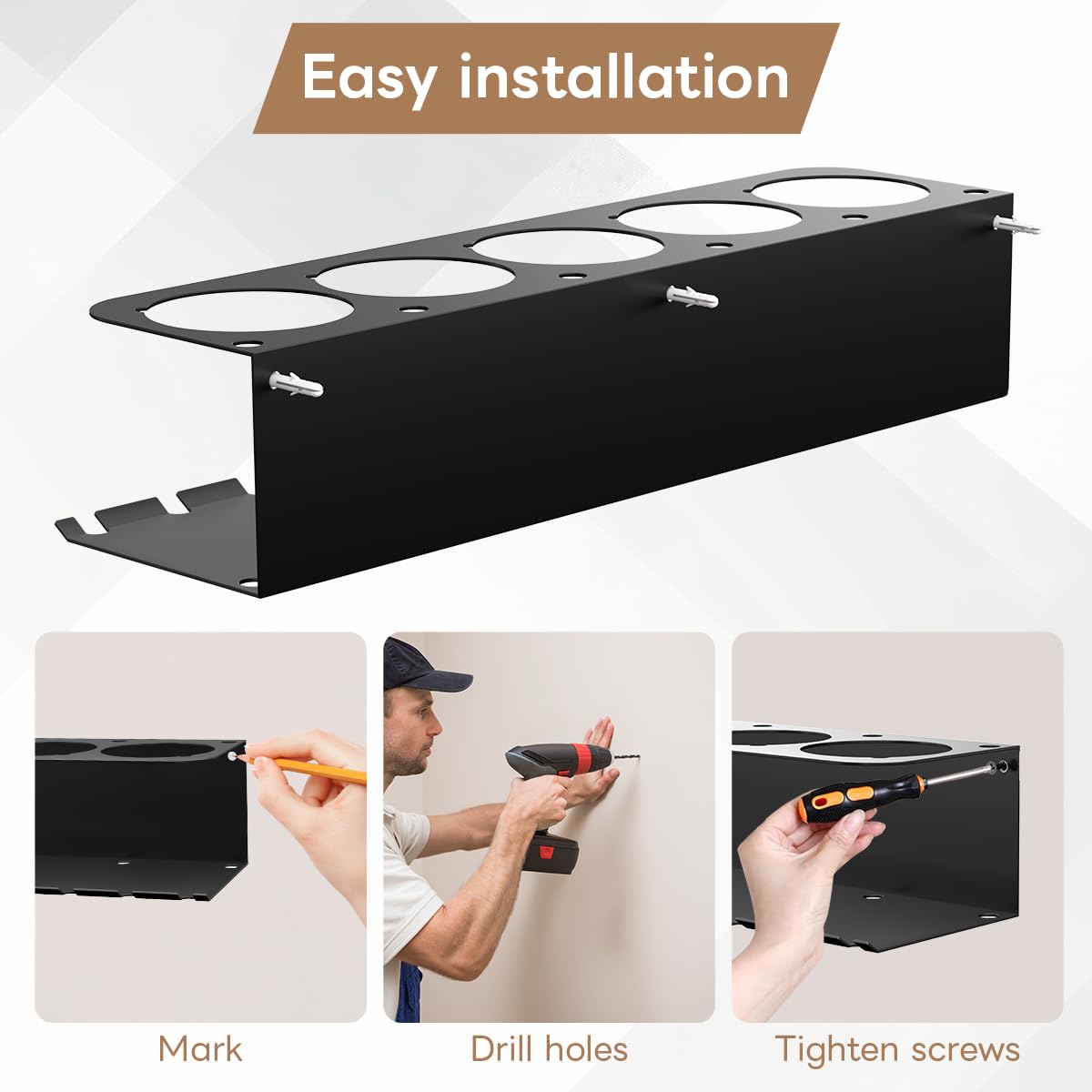 Easy installation

Mark

Drill holes

Tighten screws