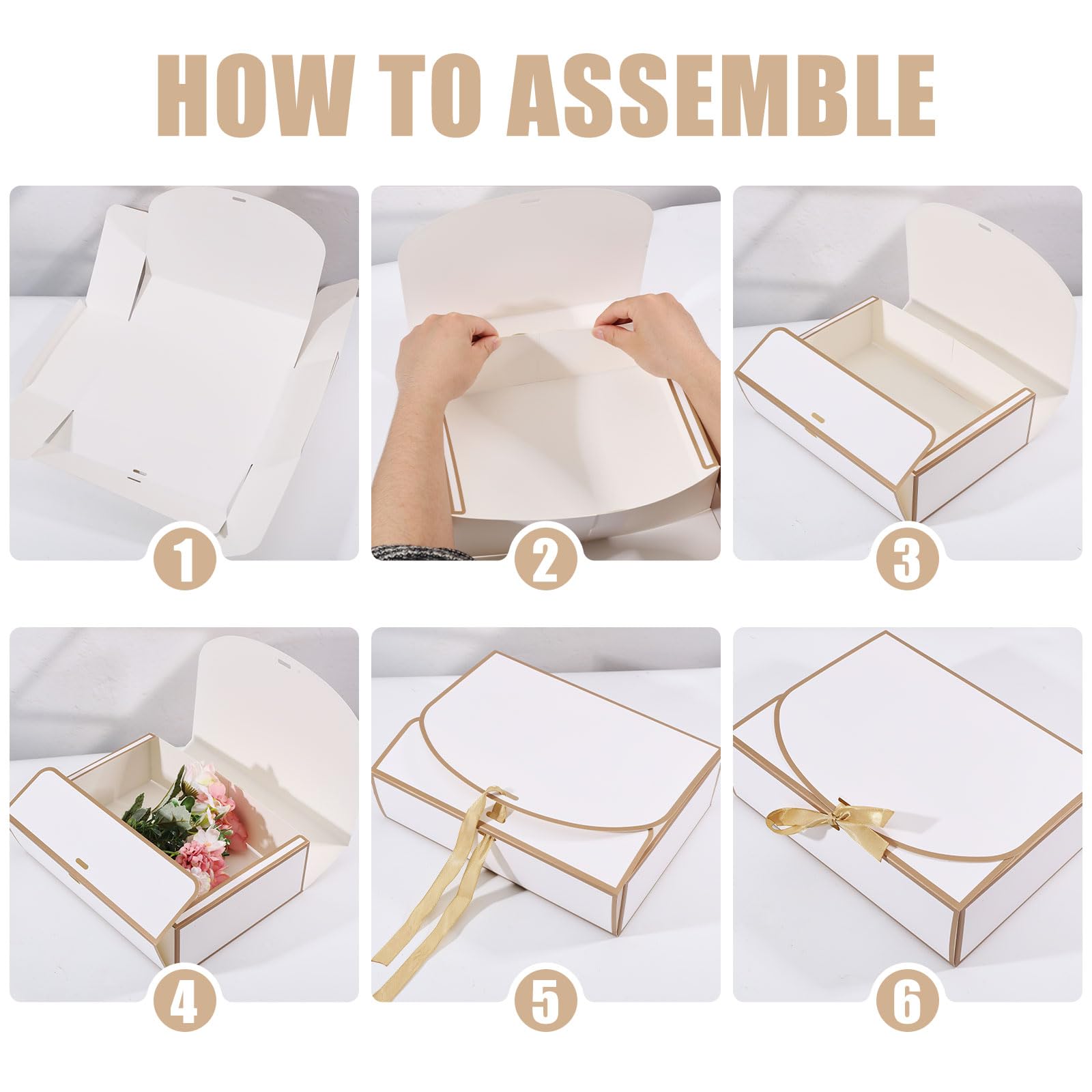 HOW TO ASSEMBLE

1

2

3

4

5

6