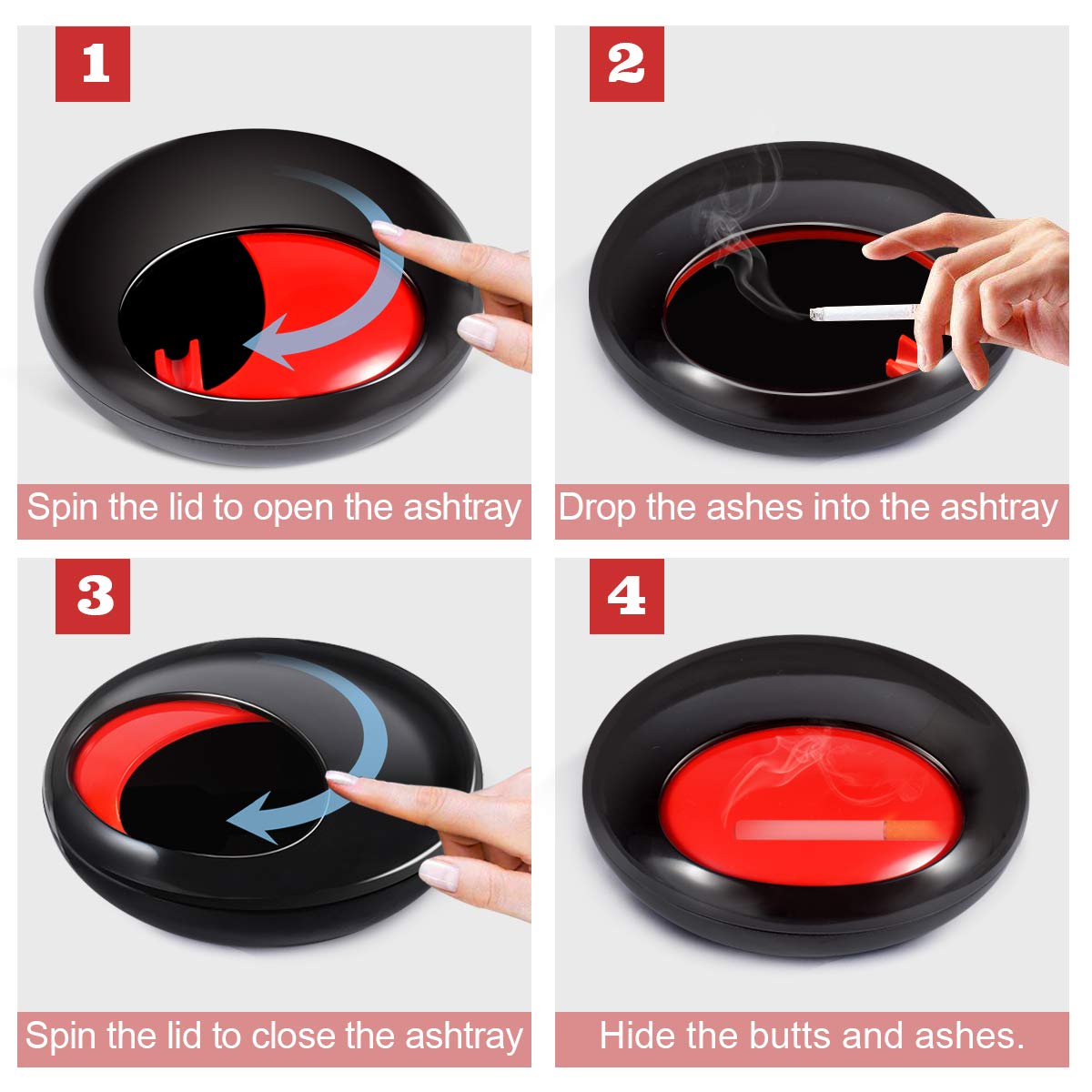 1

Spin the lid to open the ashtray

2

Drop the ashes into the ashtray

3

Spin the lid to close the ashtray

4

Hide the butts and ashes.