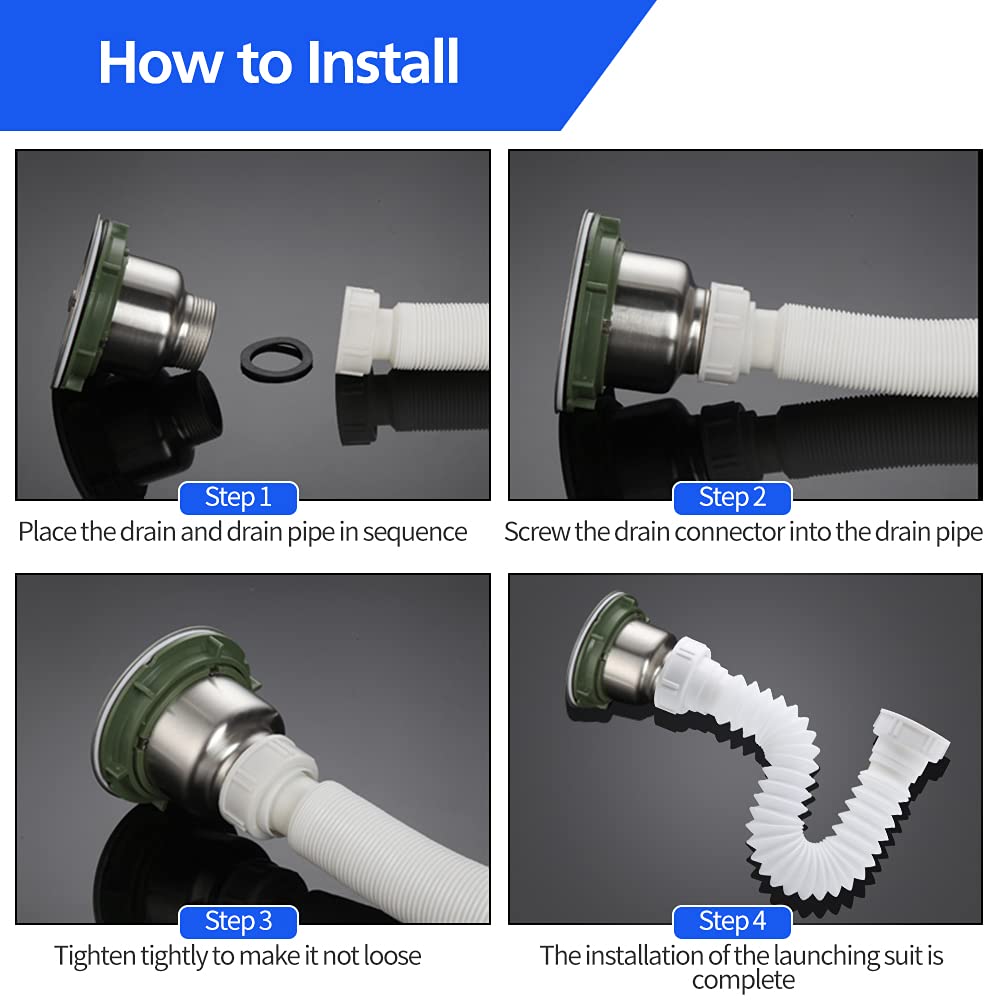 How to Install

Step 1
Place the drain and drain pipe in sequence

Step 2
Screw the drain connector into the drain pipe

Step 3
Tighten tightly to make it not loose

Step 4
The installation of the launching suit is complete