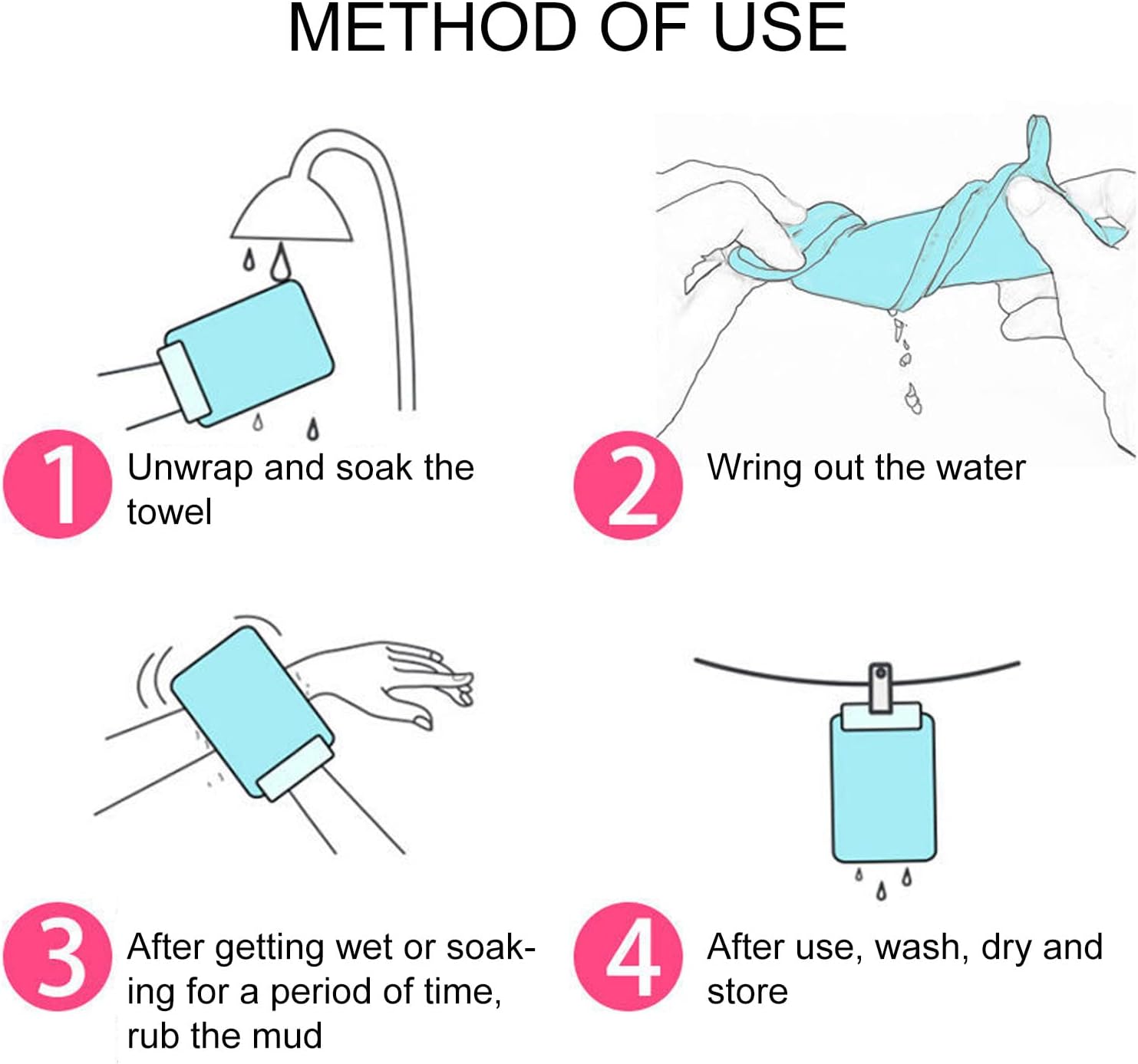 METHOD OF USE

1 Unwrap and soak the towel

2 Wring out the water

3 After getting wet or soaking for a period of time, rub the mud

4 After use, wash, dry and store