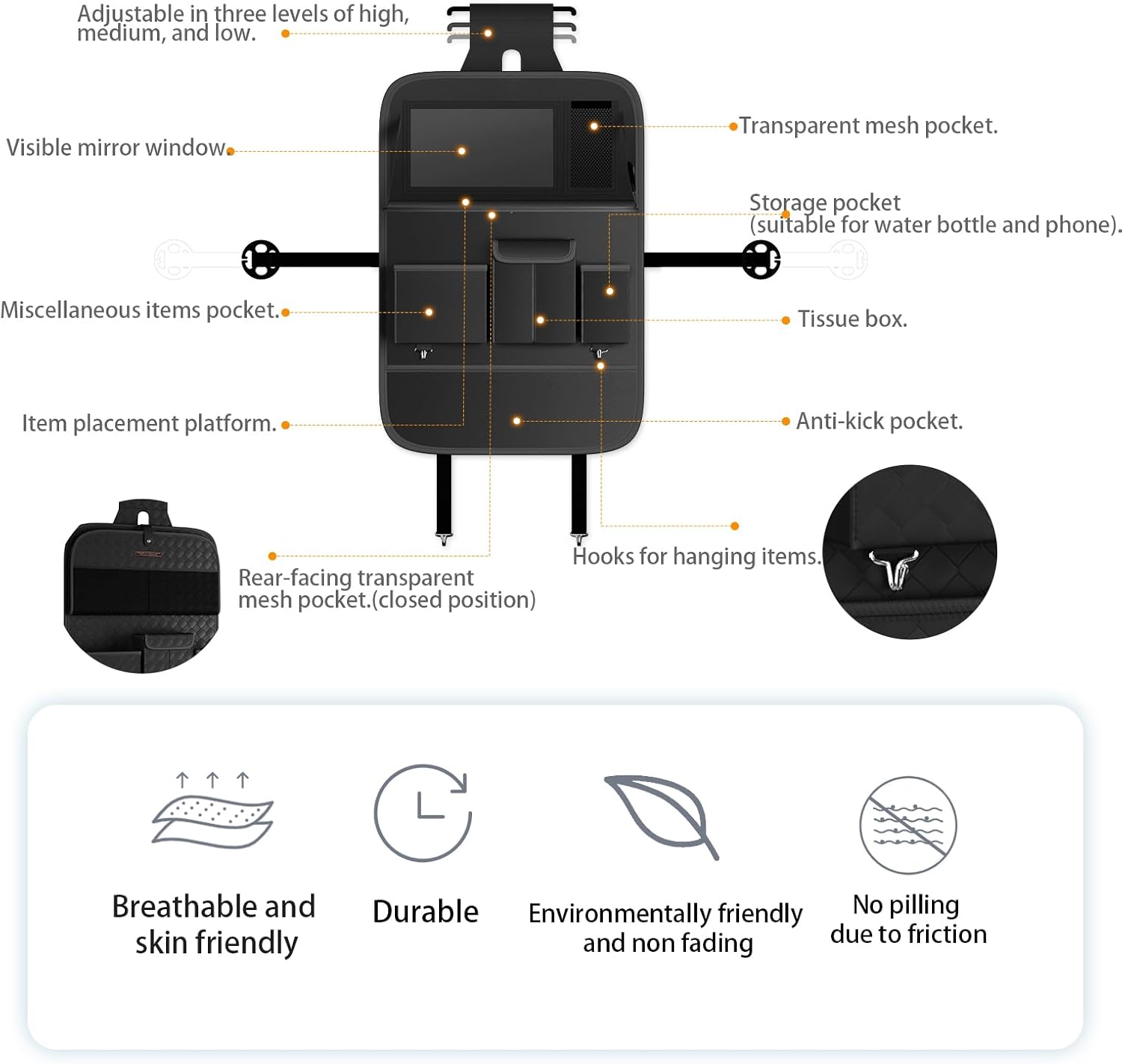 Adjustable in three levels of high, medium, and low.

Visible mirror window.

Transparent mesh pocket.

Storage pocket (suitable for water bottle and phone).

Miscellaneous items pocket.

Tissue box.

Item placement platform.

Anti-kick pocket.

Rear-facing transparent mesh pocket.(closed position)

Hooks for hanging items.

Breathable and skin friendly

Durable

Environmentally friendly and non fading

No pilling due to friction