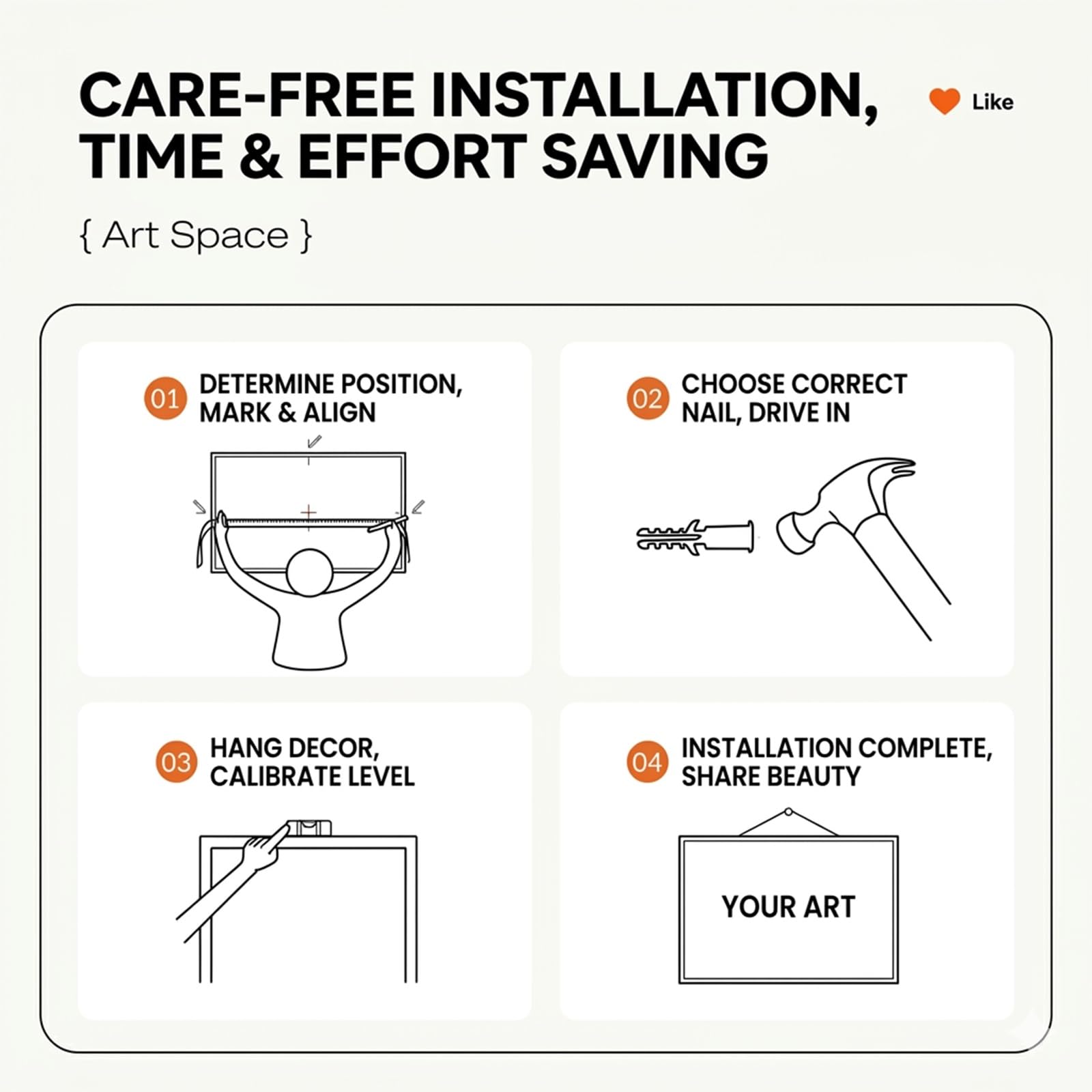 CARE-FREE INSTALLATION, TIME & EFFORT SAVING

Like

{ Art Space }

01 DETERMINE POSITION, MARK & ALIGN

02 CHOOSE CORRECT NAIL, DRIVE IN

03 HANG DECOR, CALIBRATE LEVEL

04 INSTALLATION COMPLETE, SHARE BEAUTY

YOUR ART