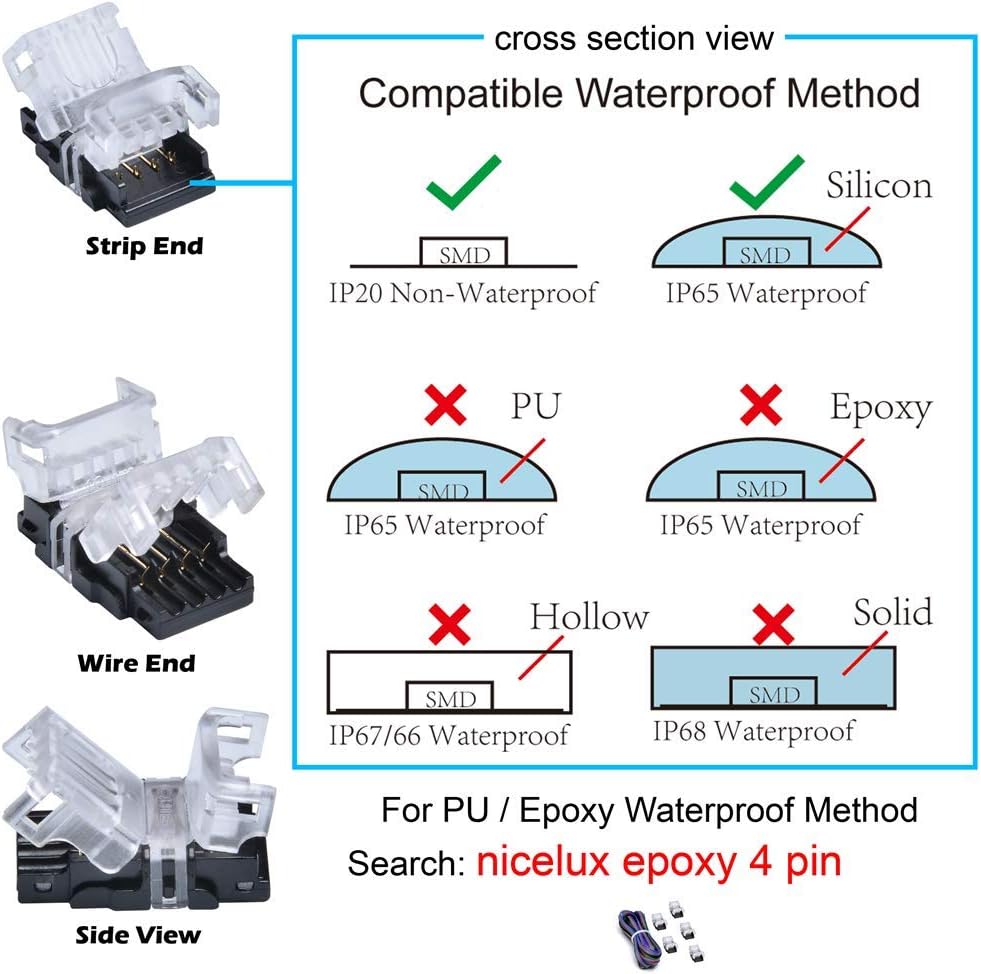 Strip End

Wire End

Side View

cross section view

Compatible Waterproof Method

SMD
IP20 Non-Waterproof

Silicon
SMD
IP65 Waterproof

PU
SMD
IP65 Waterproof

Epoxy
SMD
IP65 Waterproof

Hollow
SMD
IP67/66 Waterproof

Solid
SMD
IP68 Waterproof

For PU / Epoxy Waterproof Method
Search: nicelux epoxy 4 pin