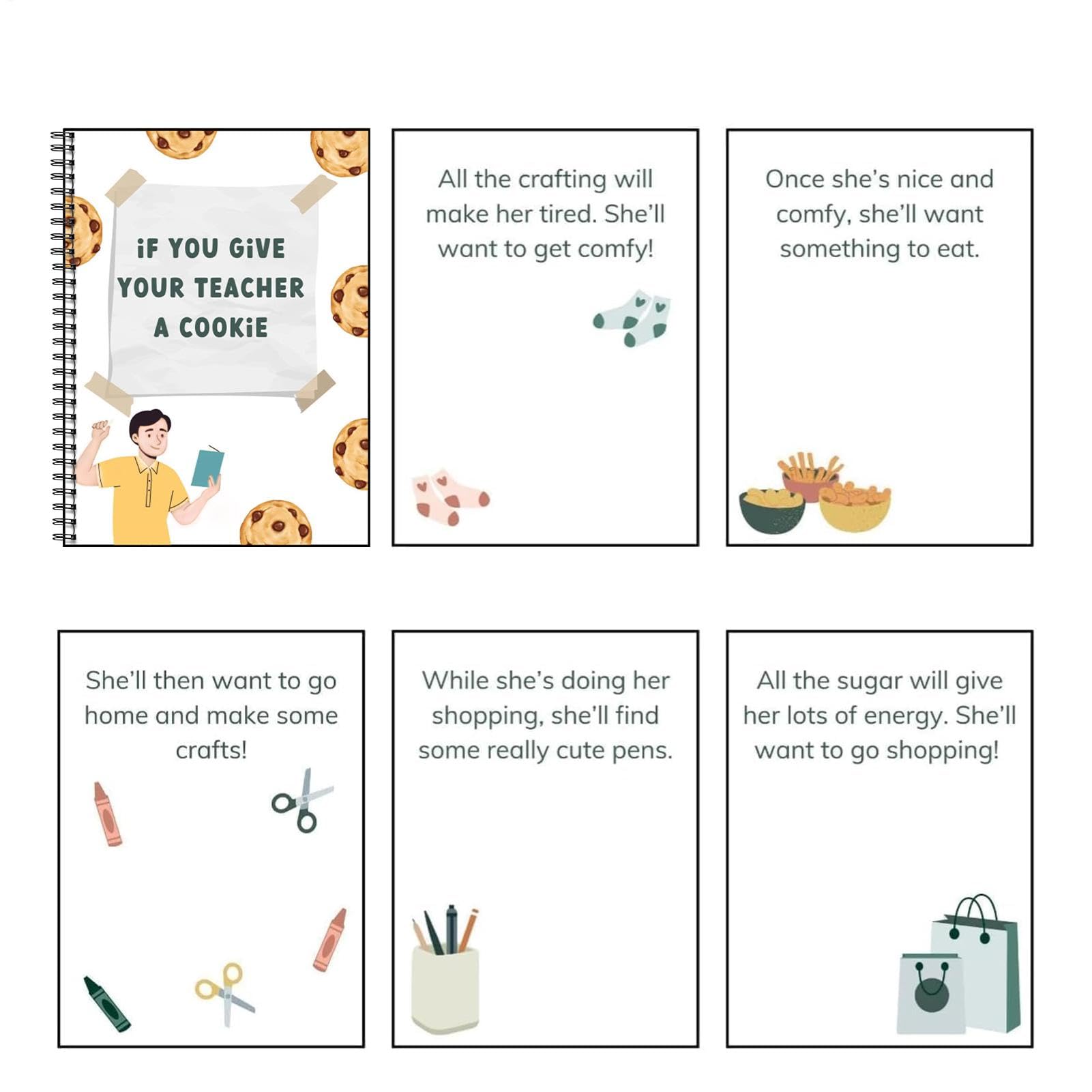 iF YOU GiVE YOUR TEACHER A COOKiE

All the crafting will make her tired. She'll want to get comfy!

Once she's nice and comfy, she'll want something to eat.

She'll then want to go home and make some crafts!

While she's doing her shopping, she'll find some really cute pens.

All the sugar will give her lots of energy. She'll want to go shopping!