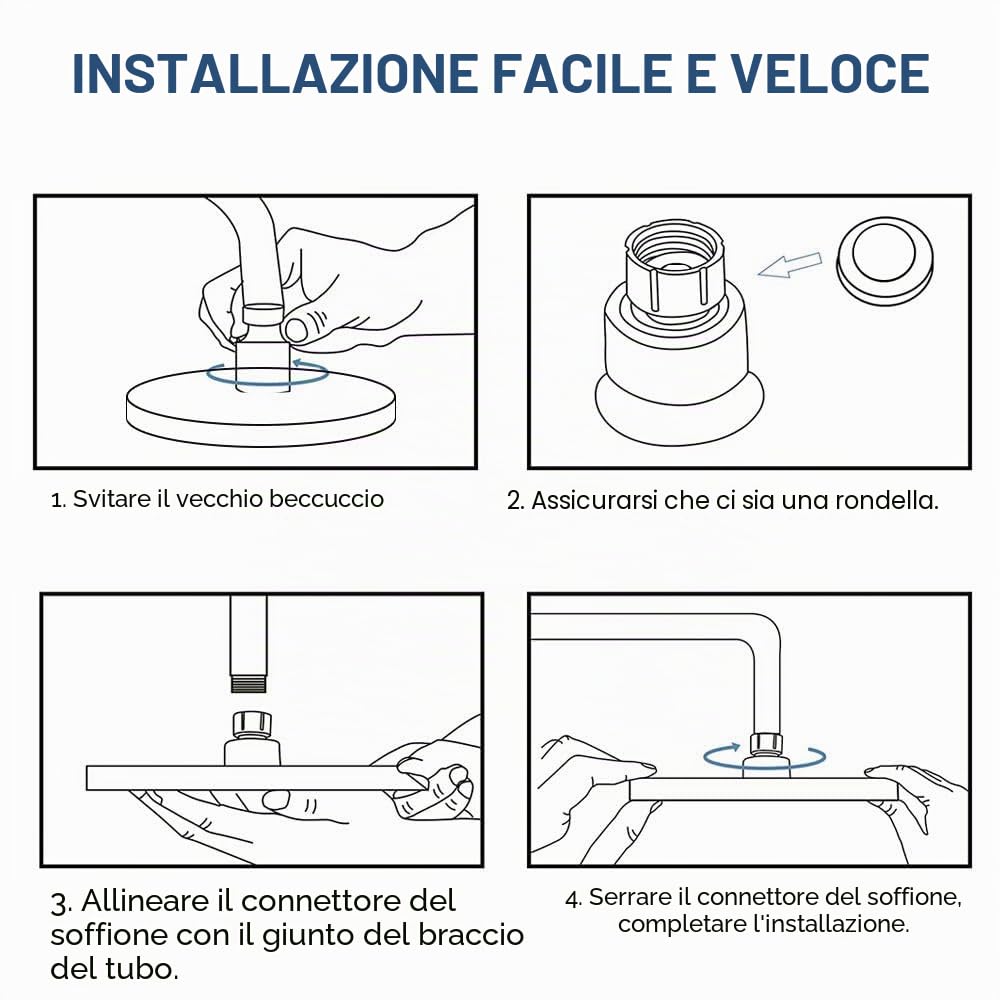 INSTALLAZIONE FACILE E VELOCE

1. Svitare il vecchio beccuccio

2. Assicurarsi che ci sia una rondella.

3. Allineare il connettore del soffione con il giunto del braccio del tubo.

4. Serrare il connettore del soffione, completare l'installazione.