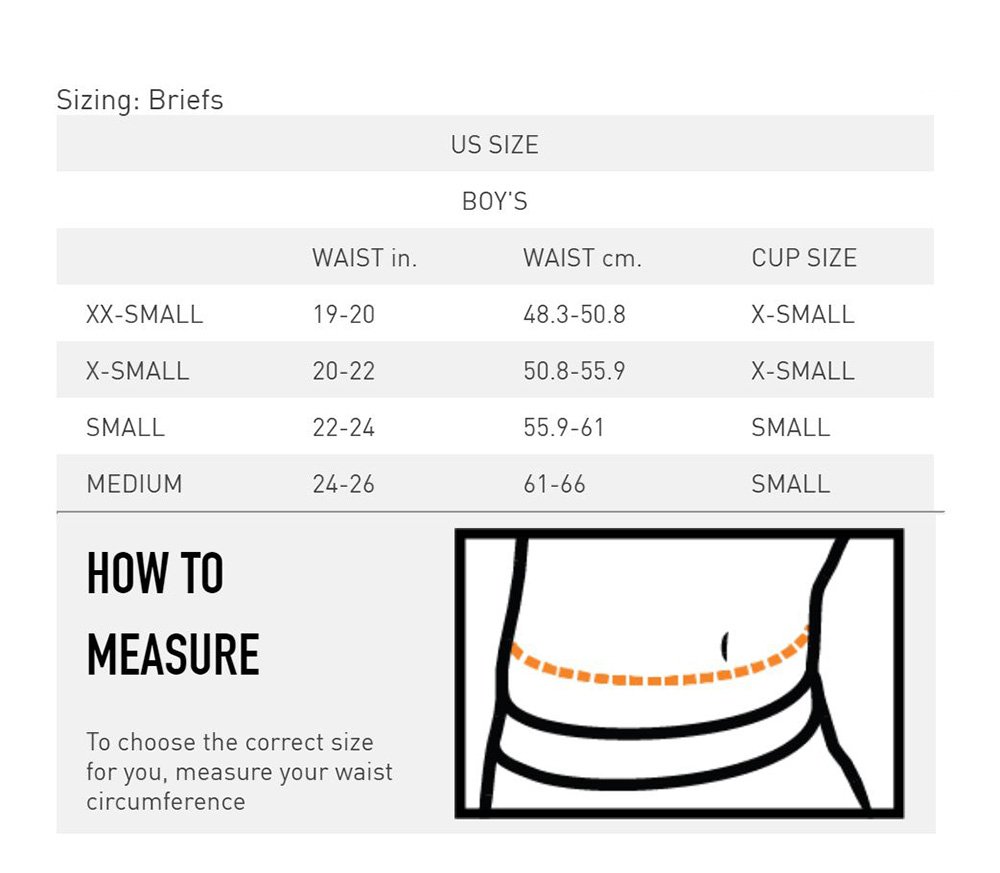 Sizing: Briefs

US SIZE

BOY'S

| | WAIST in. | WAIST cm. | CUP SIZE |
|---|---|---|---|
| XX-SMALL | 19-20 | 48.3-50.8 | X-SMALL |
| X-SMALL | 20-22 | 50.8-55.9 | X-SMALL |
| SMALL | 22-24 | 55.9-61 | SMALL |
| MEDIUM | 24-26 | 61-66 | SMALL |

HOW TO MEASURE

To choose the correct size for you, measure your waist circumference