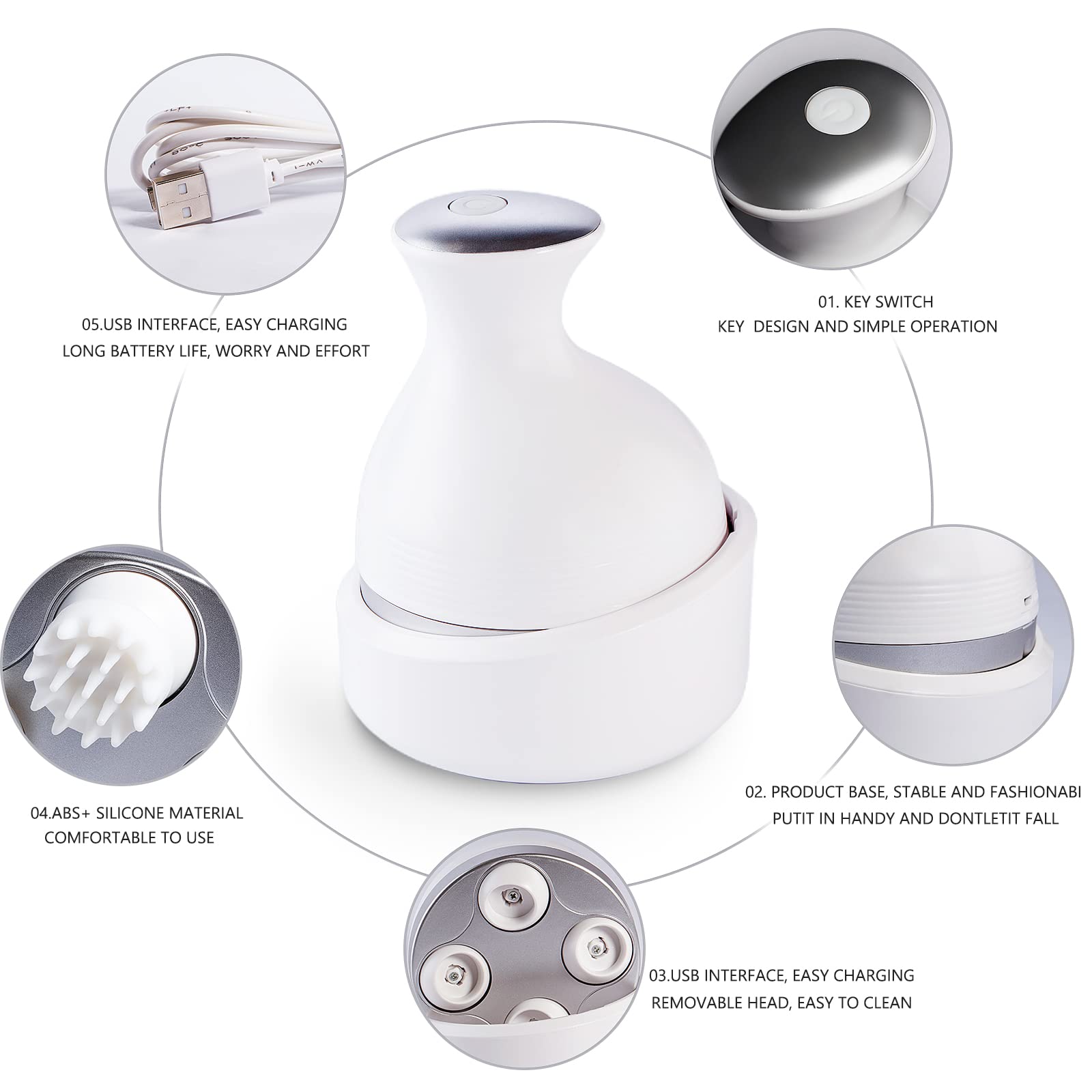 05.USB INTERFACE, EASY CHARGING
LONG BATTERY LIFE, WORRY AND EFFORT

01. KEY SWITCH
KEY DESIGN AND SIMPLE OPERATION

04.ABS+ SILICONE MATERIAL
COMFORTABLE TO USE

02. PRODUCT BASE, STABLE AND FASHIONABI
PUTIT IN HANDY AND DONTLETIT FALL

03.USB INTERFACE, EASY CHARGING
REMOVABLE HEAD, EASY TO CLEAN