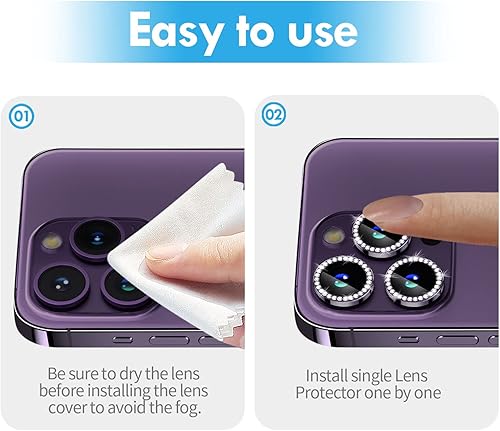 Easy to use

01

Be sure to dry the lens before installing the lens cover to avoid the fog.

02

Install single Lens Protector one by one