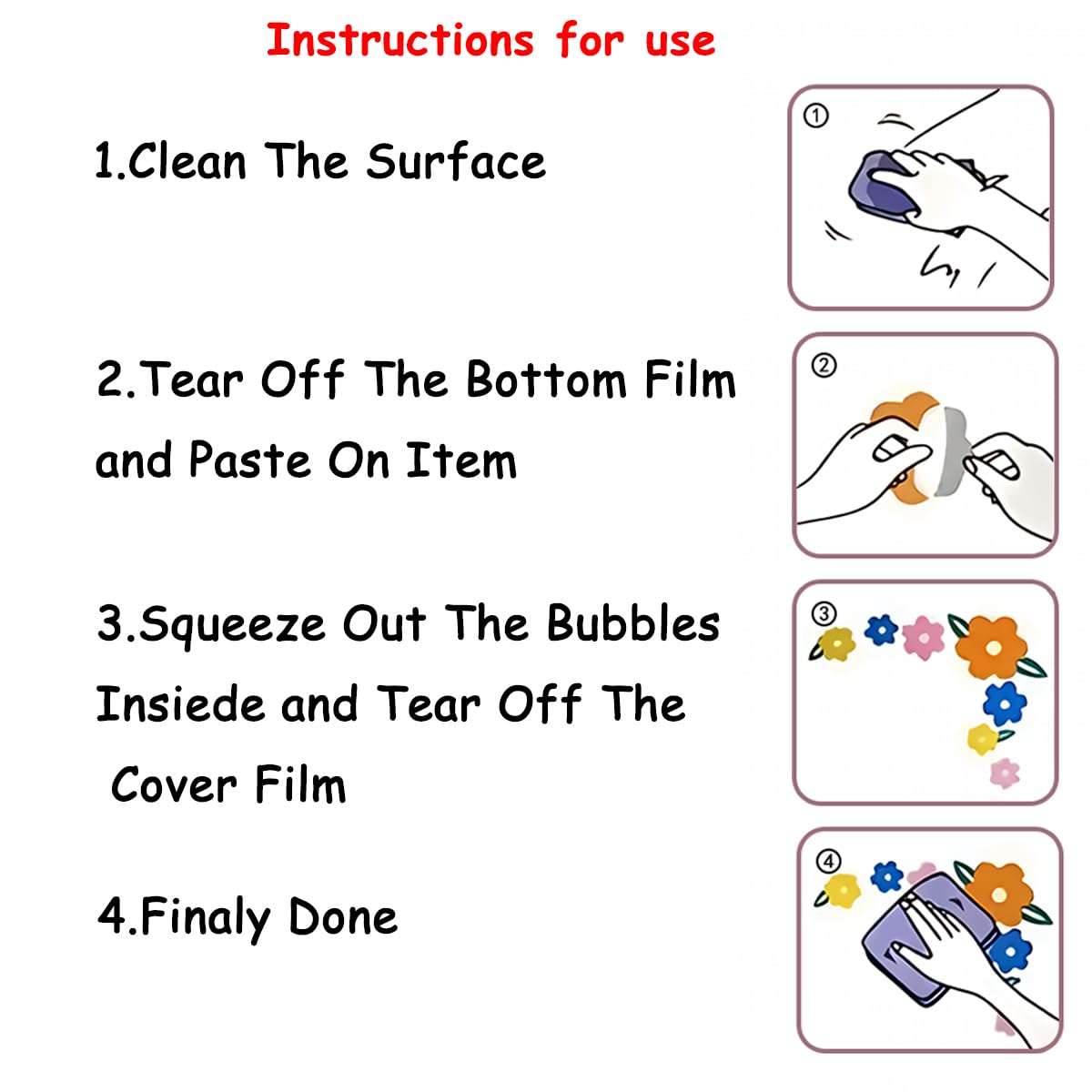 Instructions for use

1.Clean The Surface

①

2.Tear Off The Bottom Film and Paste On Item

②

3.Squeeze Out The Bubbles Insiede and Tear Off The Cover Film

③

4.Finaly Done

④