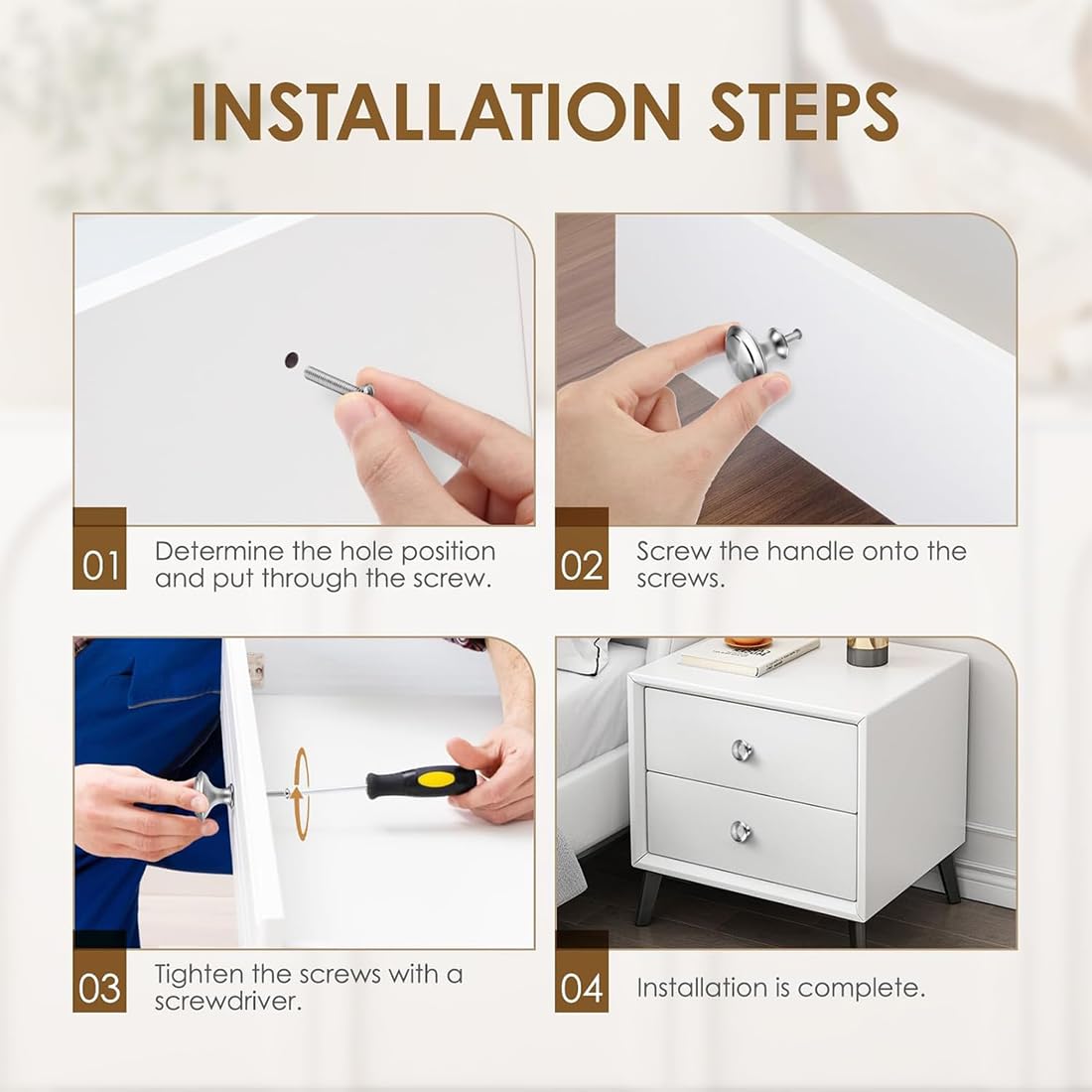 INSTALLATION STEPS

01 Determine the hole position and put through the screw.

02 Screw the handle onto the screws.

03 Tighten the screws with a screwdriver.

04 Installation is complete.