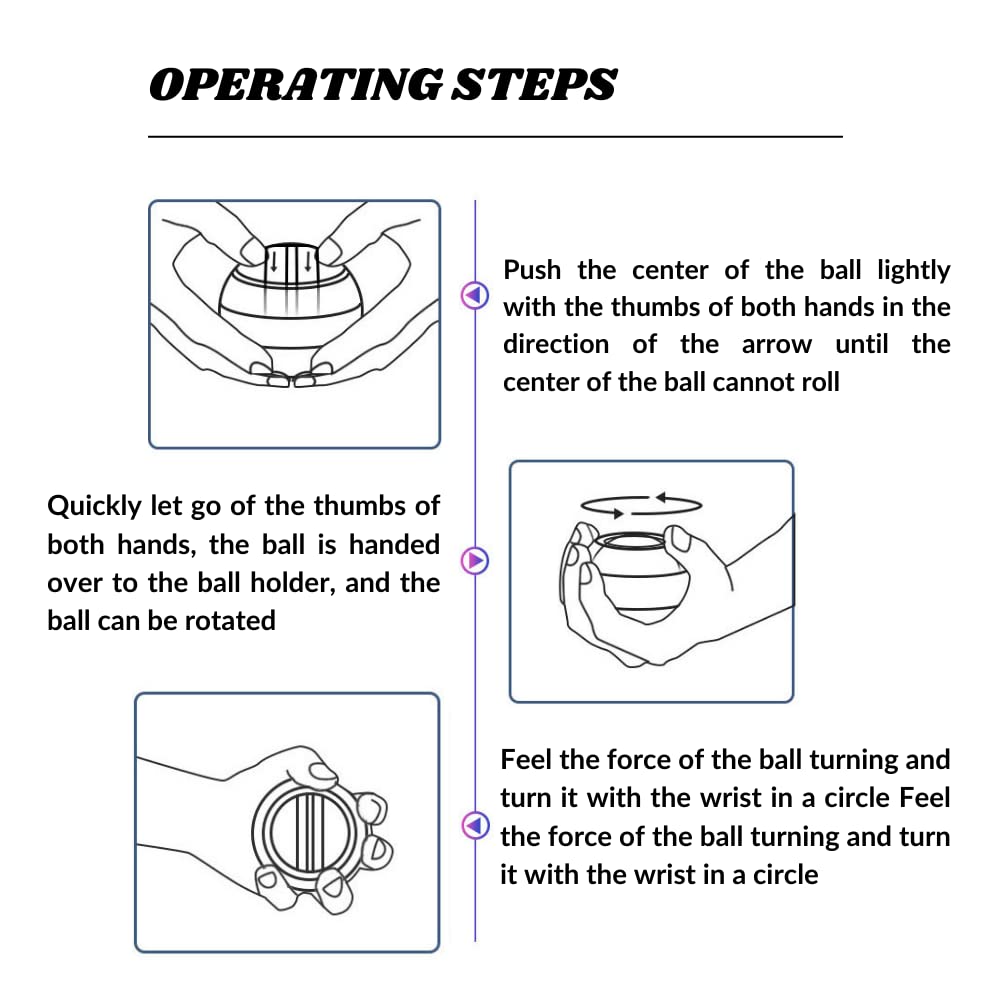 OPERATING STEPS

Push the center of the ball lightly with the thumbs of both hands in the direction of the arrow until the center of the ball cannot roll

Quickly let go of the thumbs of both hands, the ball is handed over to the ball holder, and the ball can be rotated

Feel the force of the ball turning and turn it with the wrist in a circle Feel the force of the ball turning and turn it with the wrist in a circle